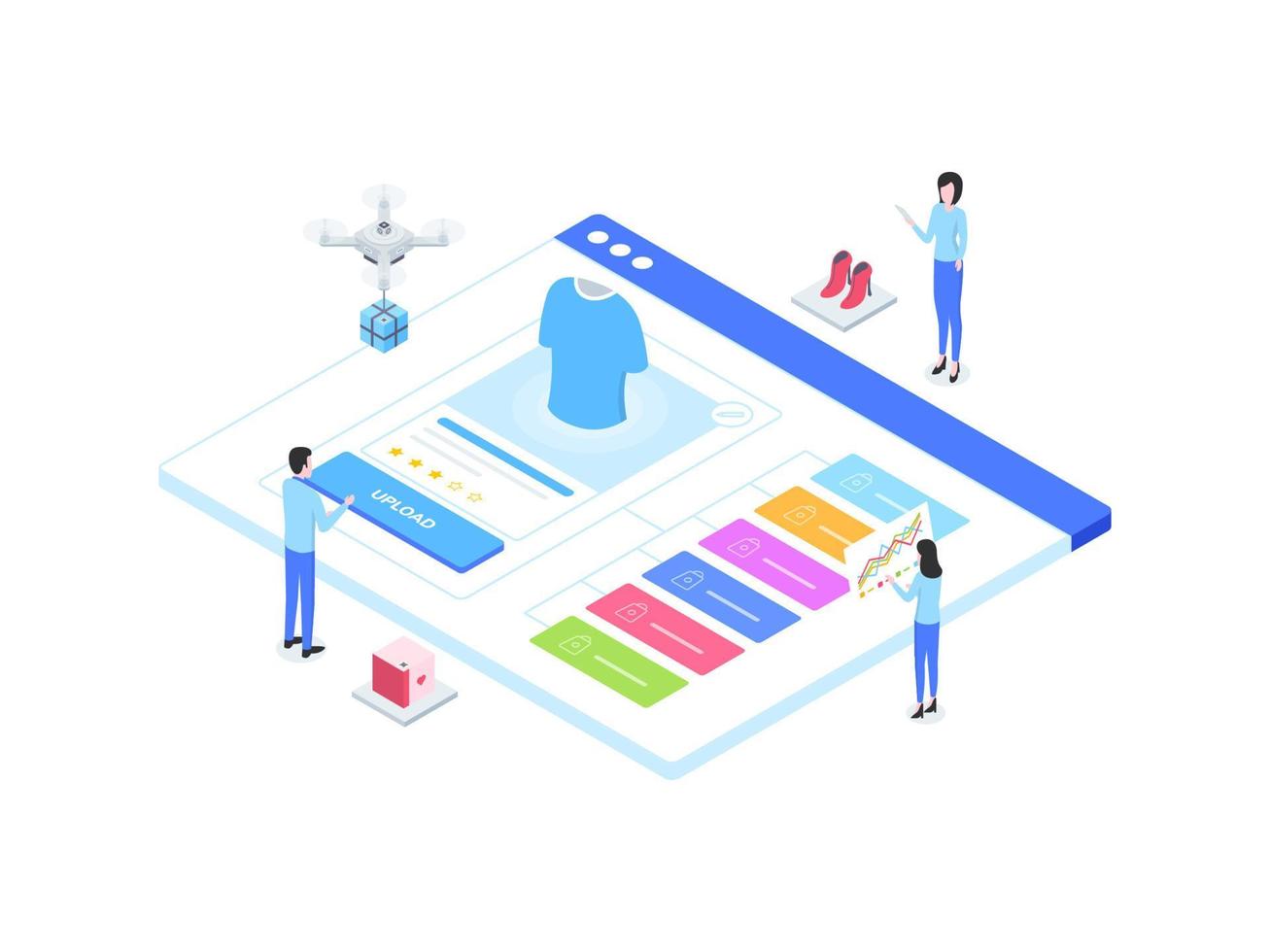 UPLOAD