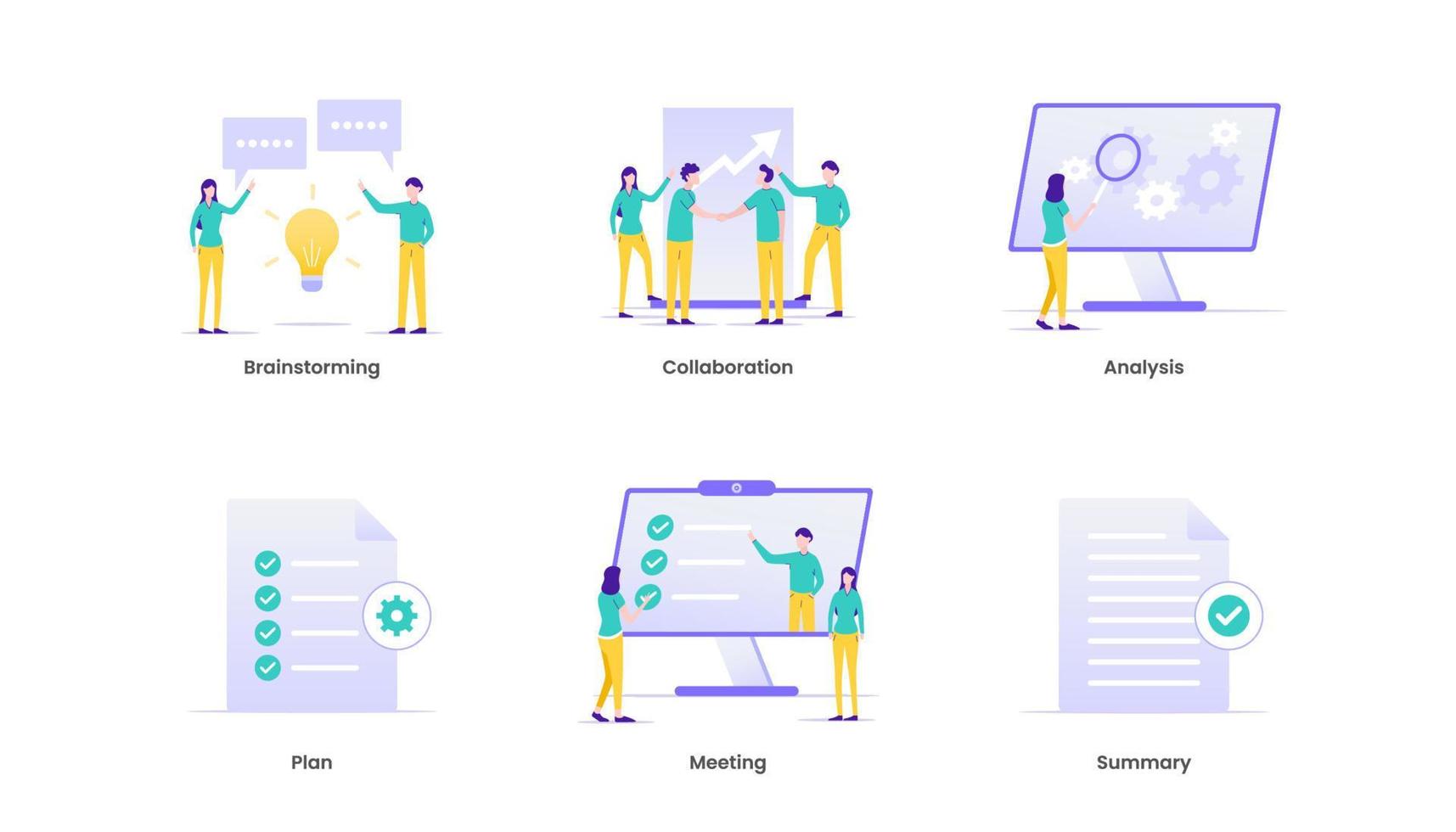 Brainstorming

Collaboration

Analysis

Plan

Meeting

Summary