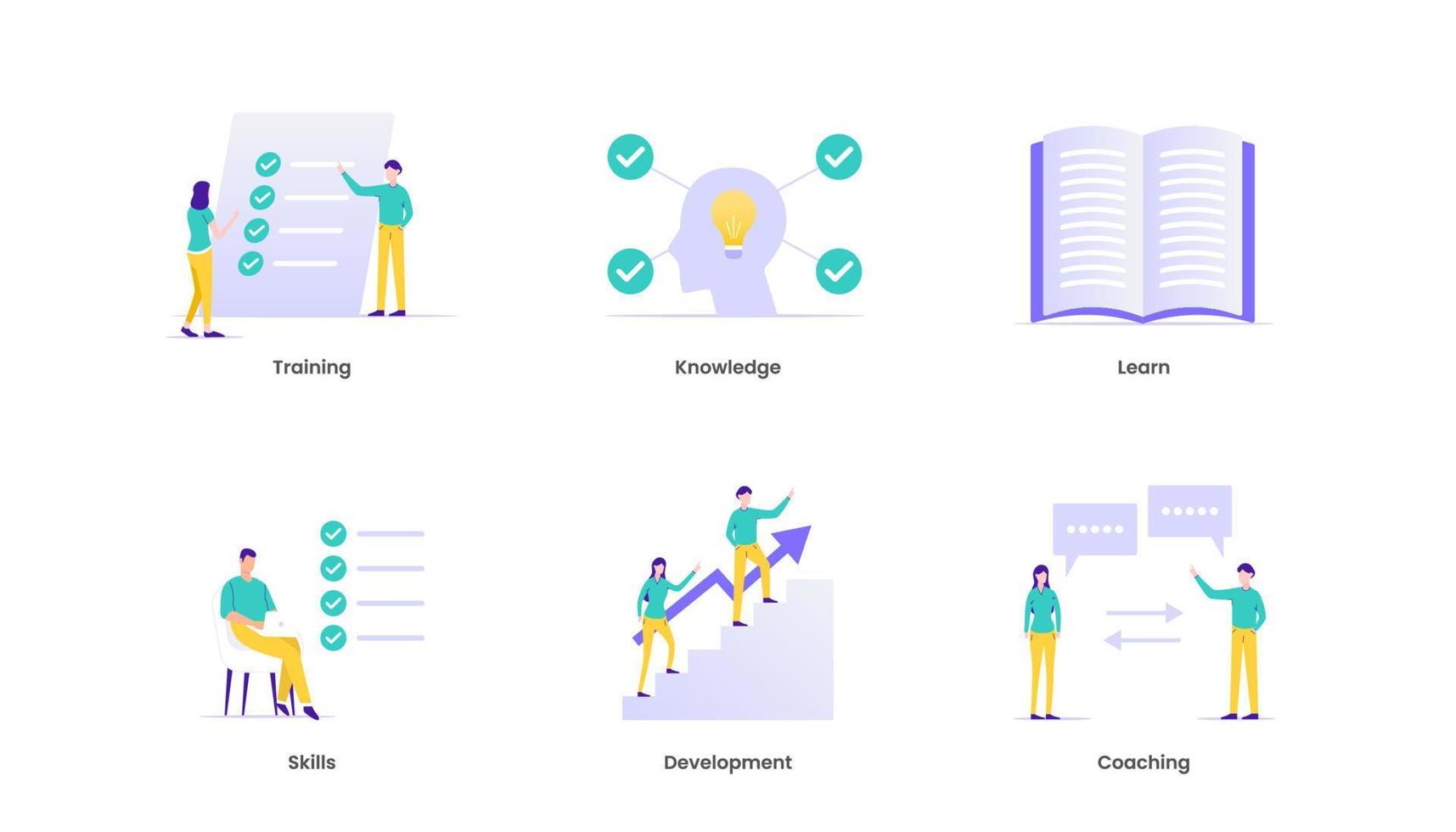 Training

Knowledge

Learn

Skills

Development

Coaching