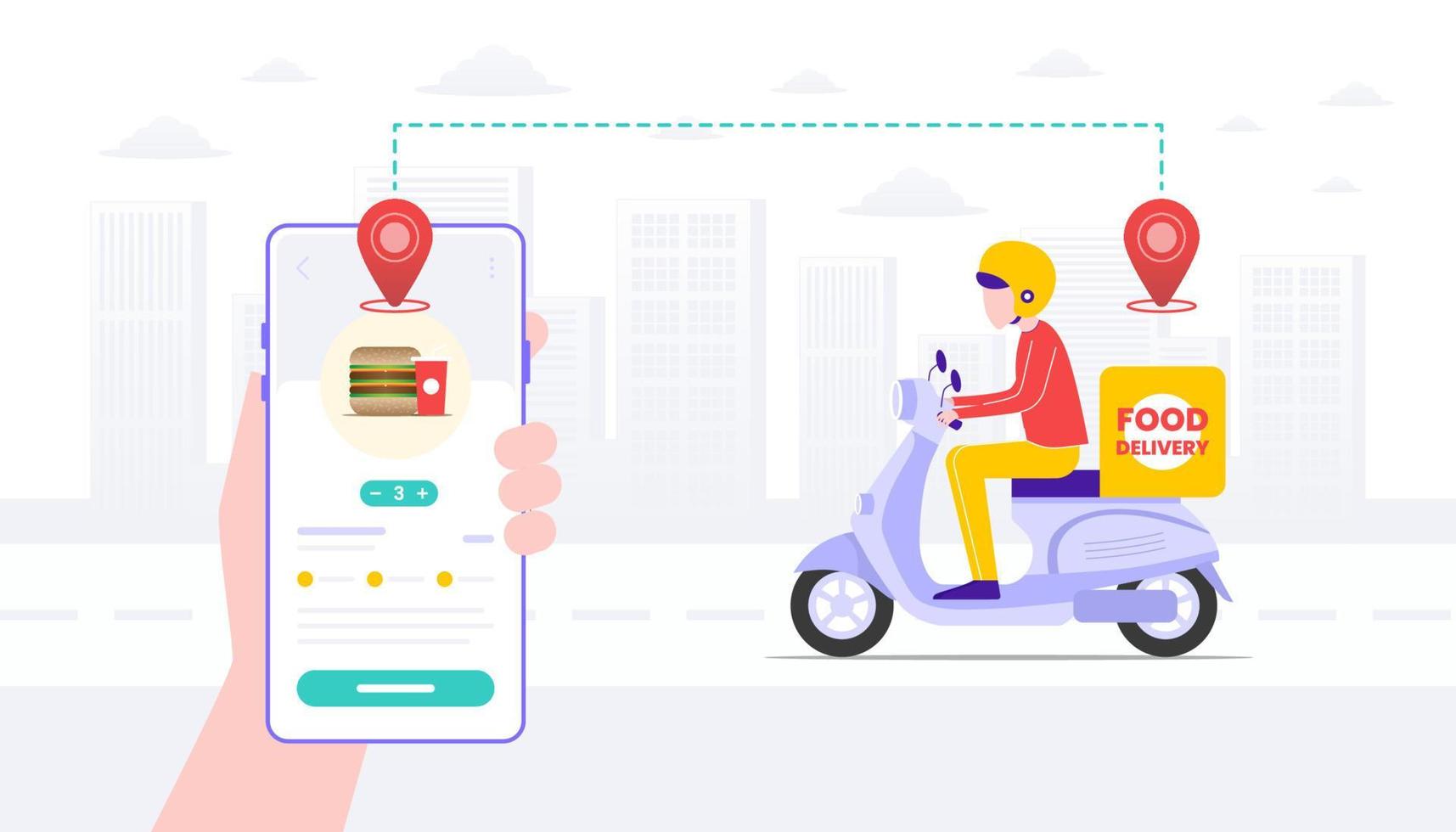 − 3 +

FOOD DELIVERY