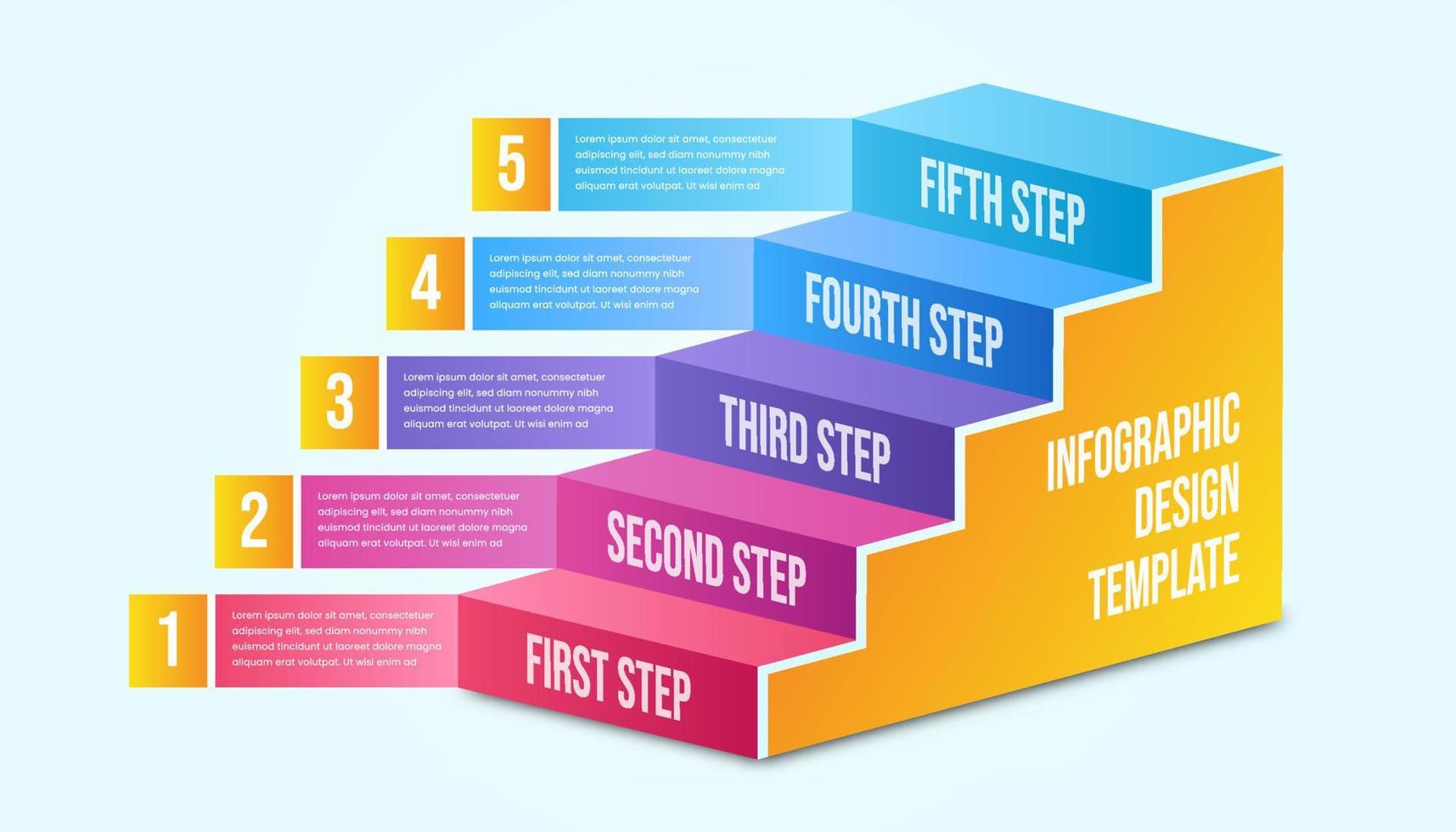 5
Lorem ipsum dolor sit amet, consectetuer adipiscing elit, sed diam nonummy nibh euismod tincidunt ut laoreet dolore magna aliquam erat volutpat. Ut wisi enim ad

FIFTH STEP

4
Lorem ipsum dolor sit amet, consectetuer adipiscing elit, sed diam nonummy nibh euismod tincidunt ut laoreet dolore magna aliquam erat volutpat. Ut wisi enim ad

FOURTH STEP

3
Lorem ipsum dolor sit amet, consectetuer adipiscing elit, sed diam nonummy nibh euismod tincidunt ut laoreet dolore magna aliquam erat volutpat. Ut wisi enim ad

THIRD STEP

2
Lorem ipsum dolor sit amet, consectetuer adipiscing elit, sed diam nonummy nibh euismod tincidunt ut laoreet dolore magna aliquam erat volutpat. Ut wisi enim ad

SECOND STEP

1
Lorem ipsum dolor sit amet, consectetuer adipiscing elit, sed diam nonummy nibh euismod tincidunt ut laoreet dolore magna aliquam erat volutpat. Ut wisi enim ad

FIRST STEP

INFOGRAPHIC DESIGN TEMPLATE