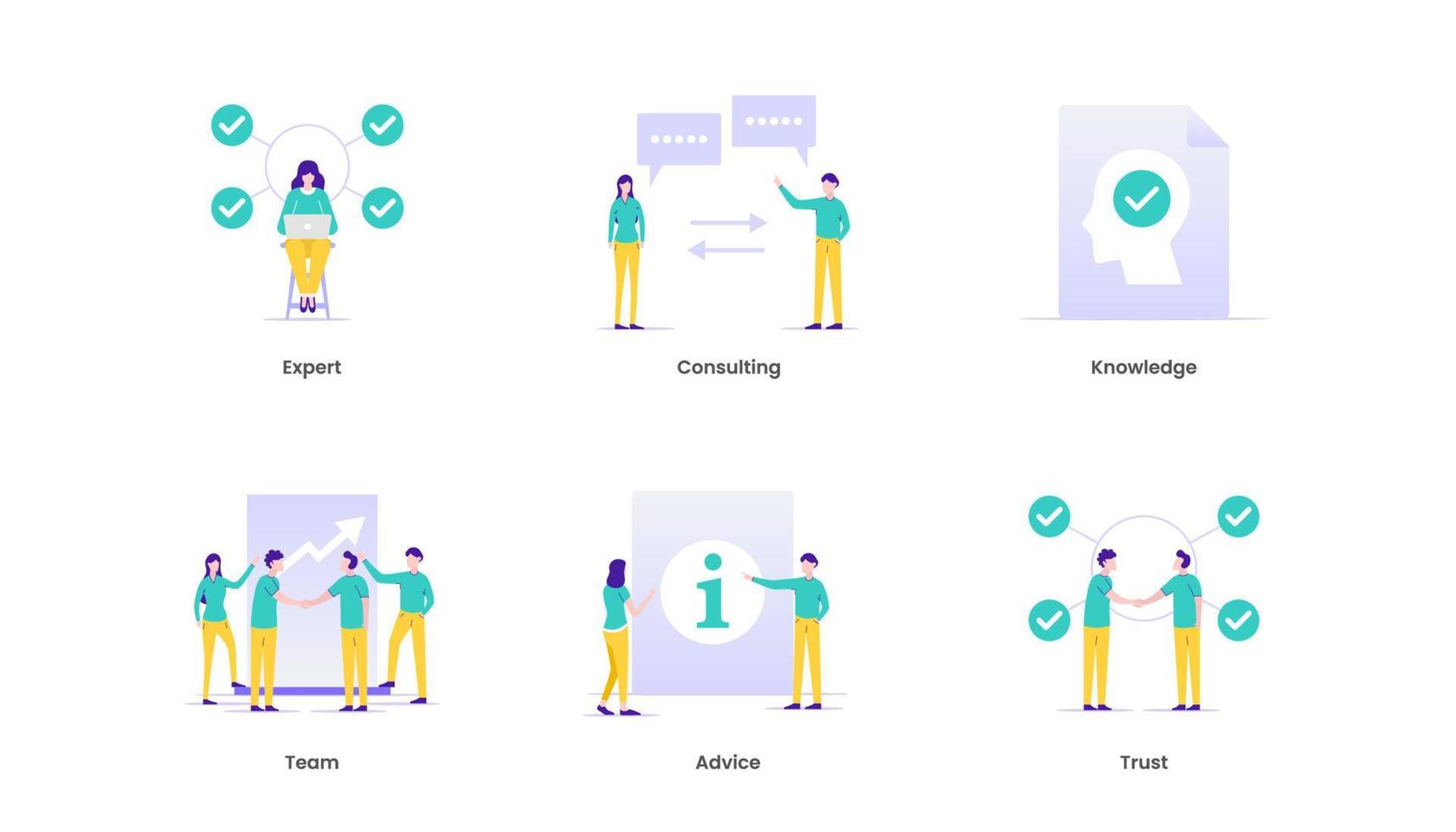 Expert

Consulting

Knowledge

Team

Advice

Trust