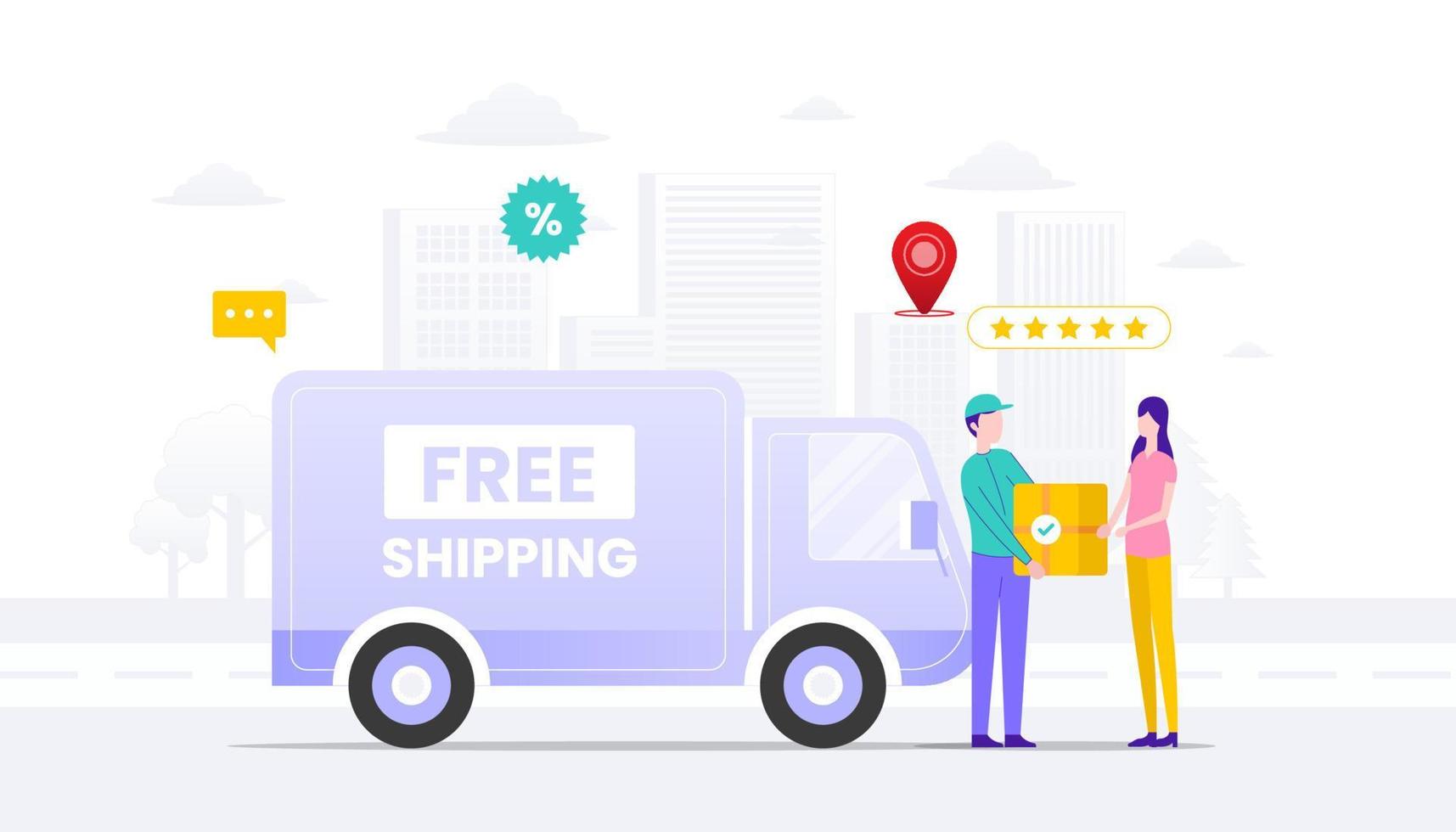 %

FREE
SHIPPING