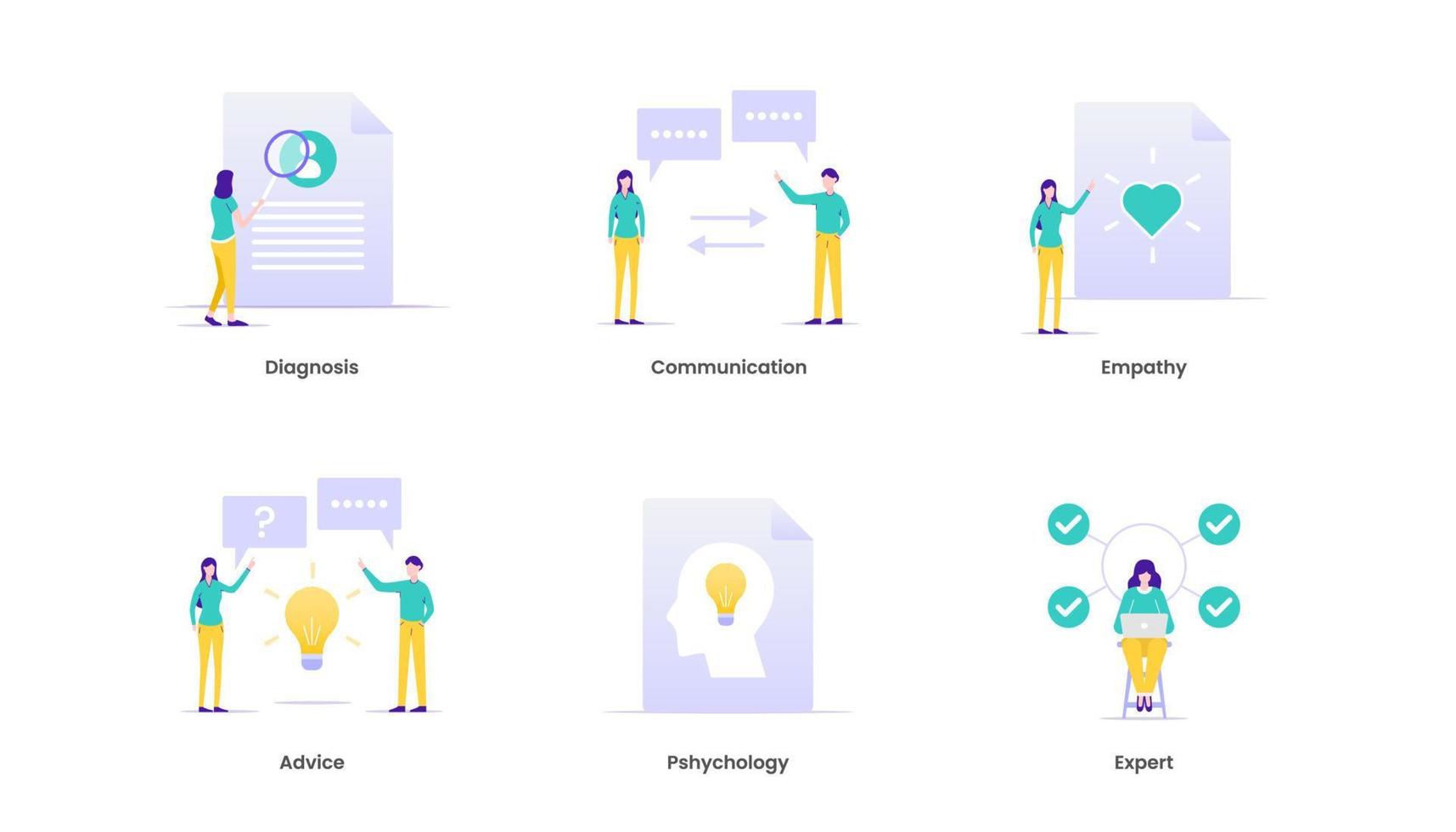 Diagnosis

Communication

Empathy

?

Advice

Pshychology

Expert