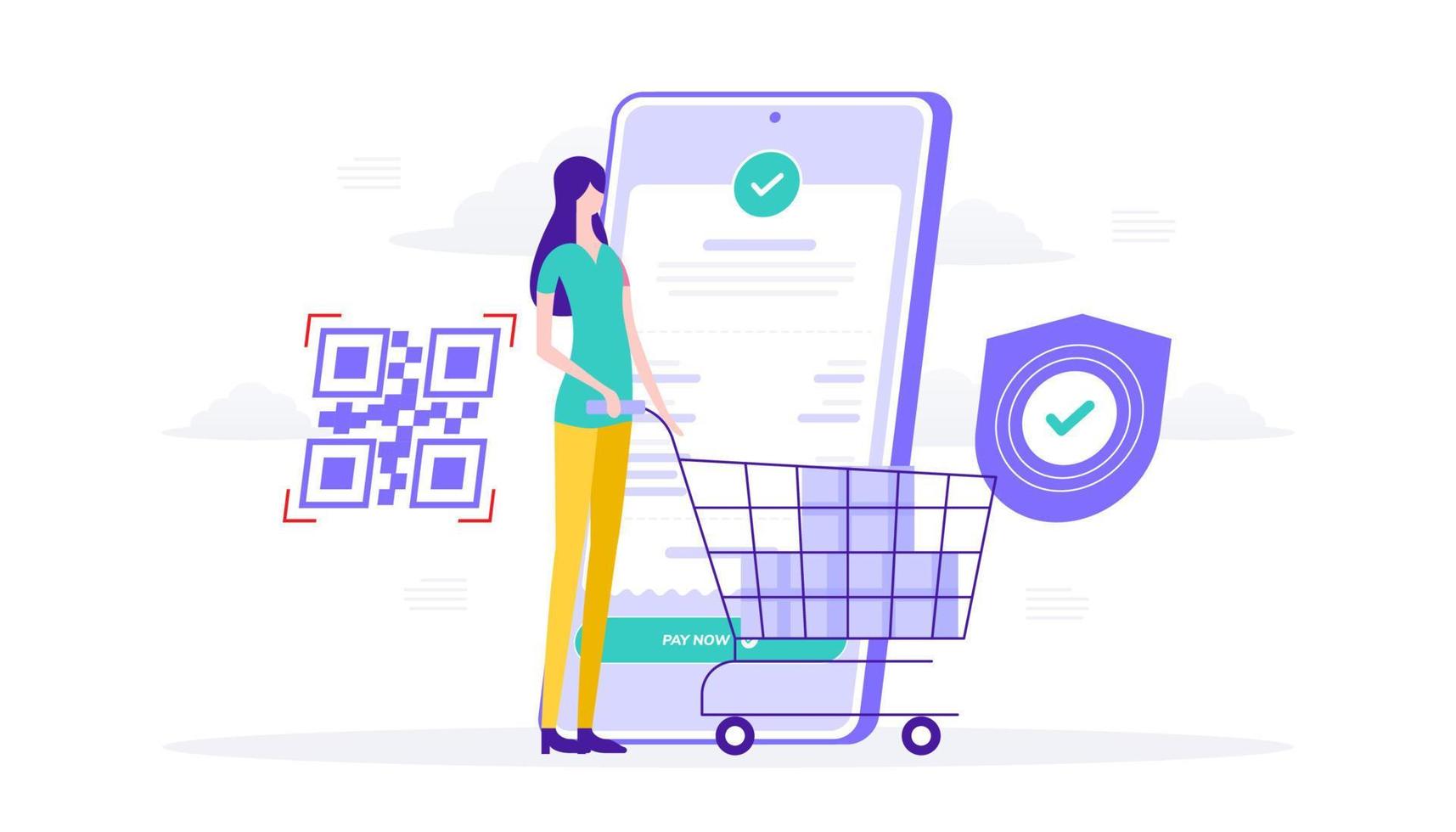 PAY NOW