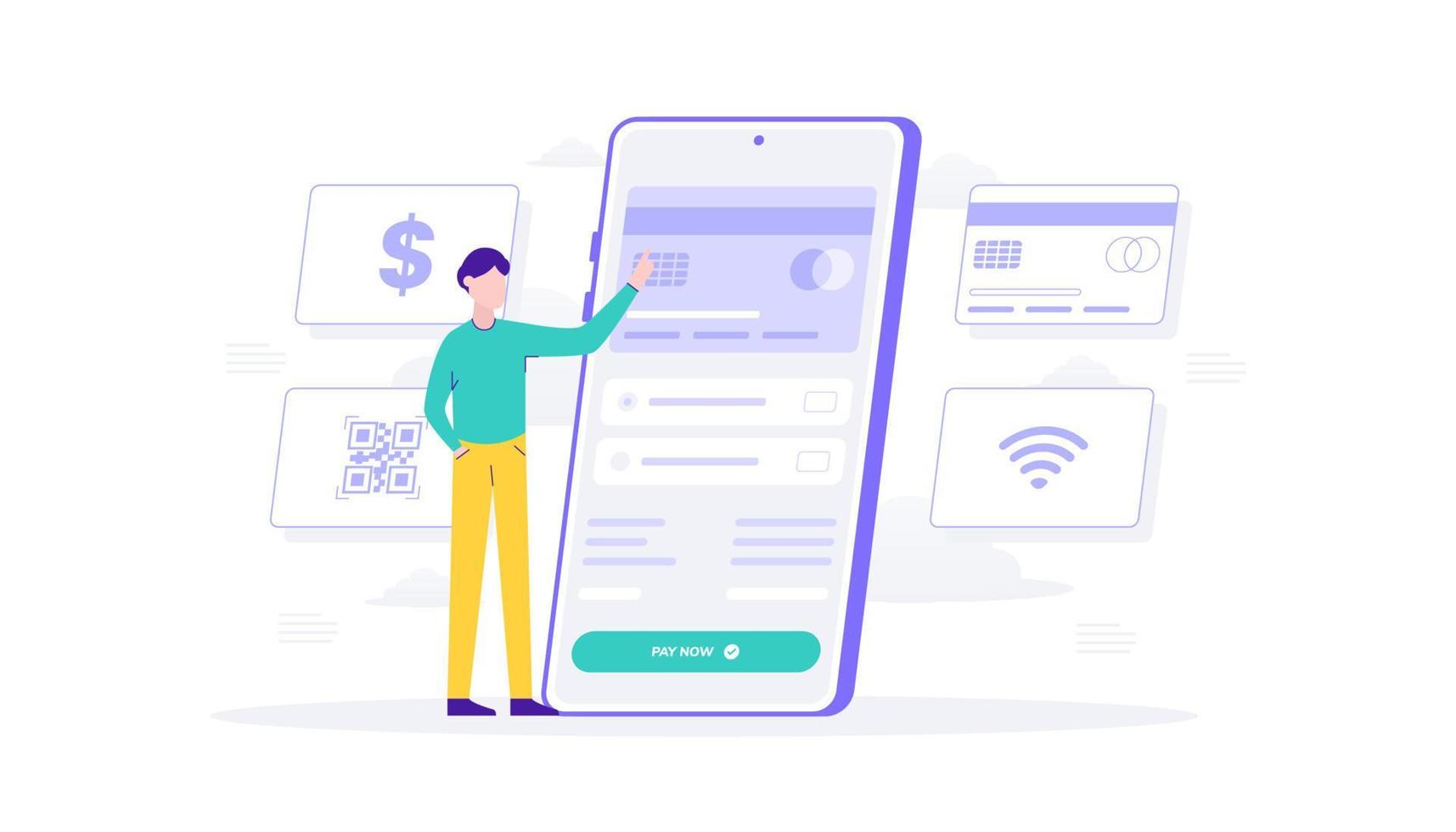 $

PAY NOW