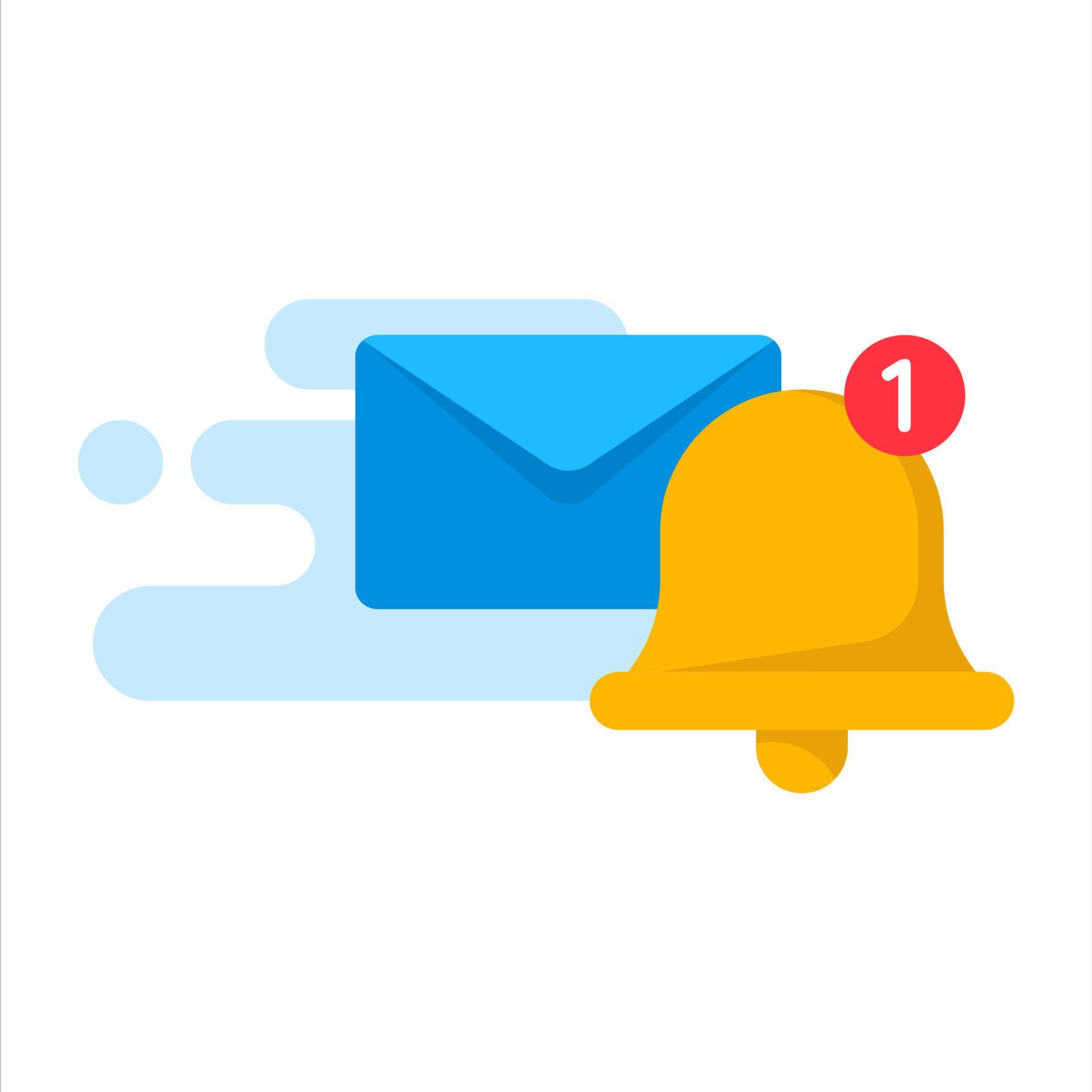 1