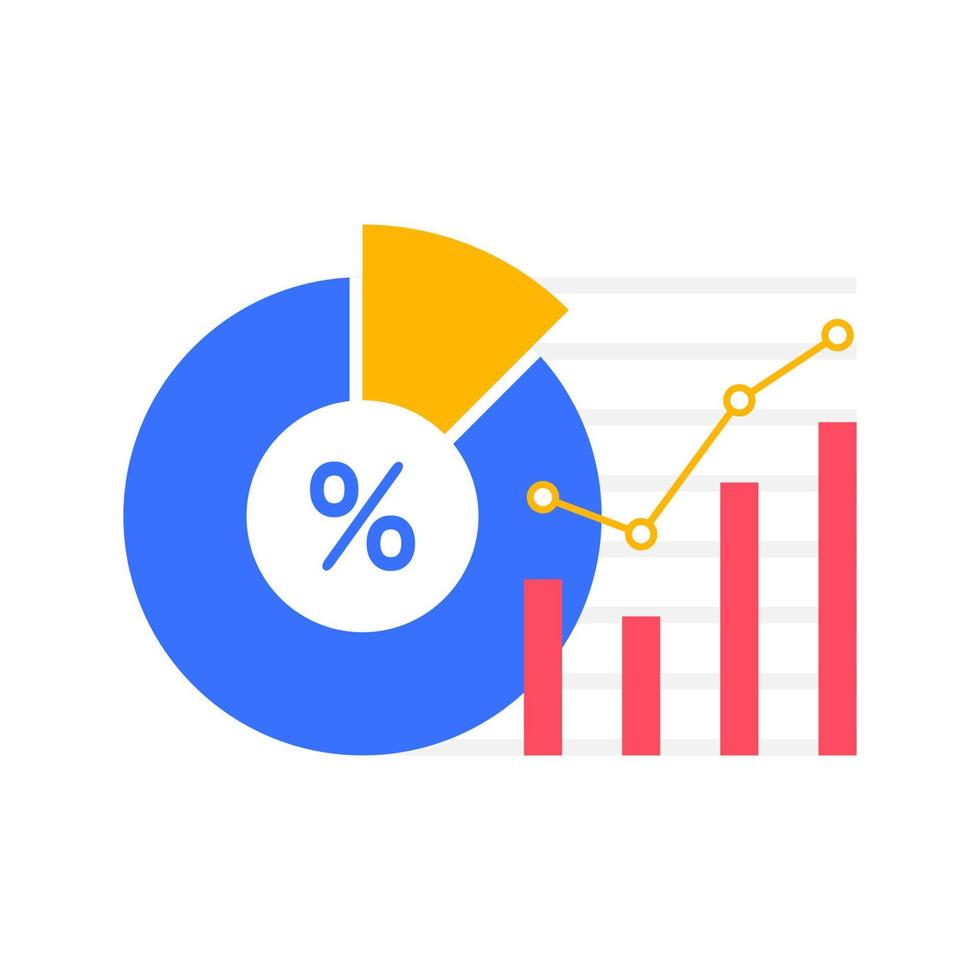 %