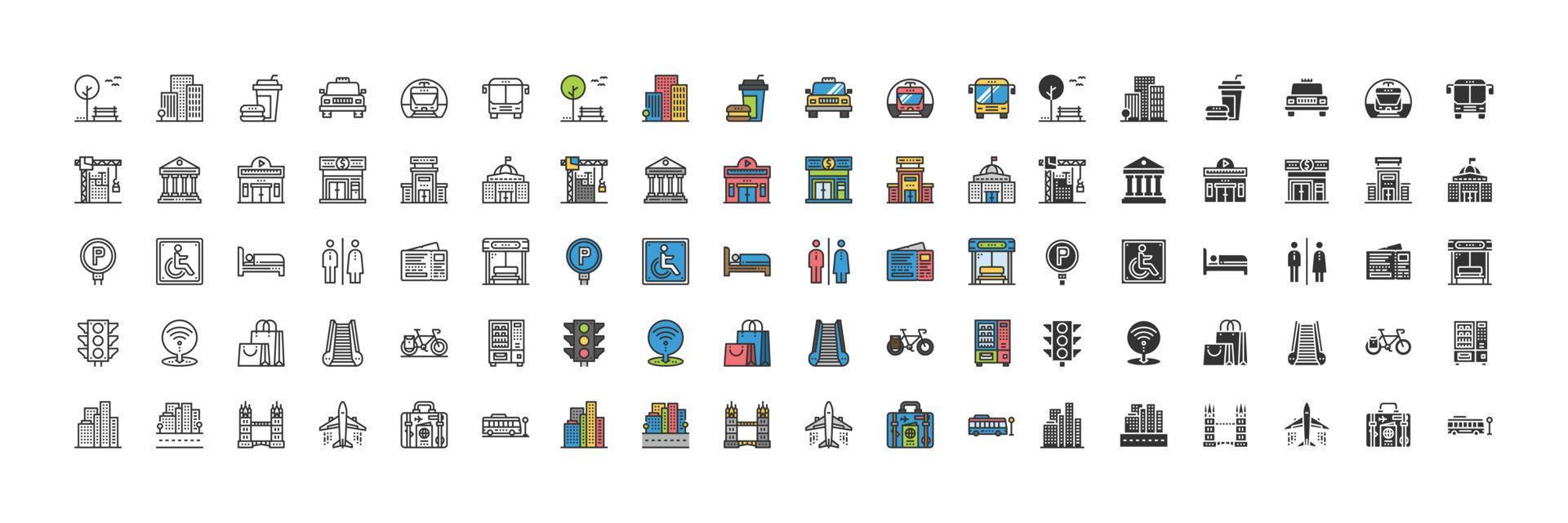 P
P
P