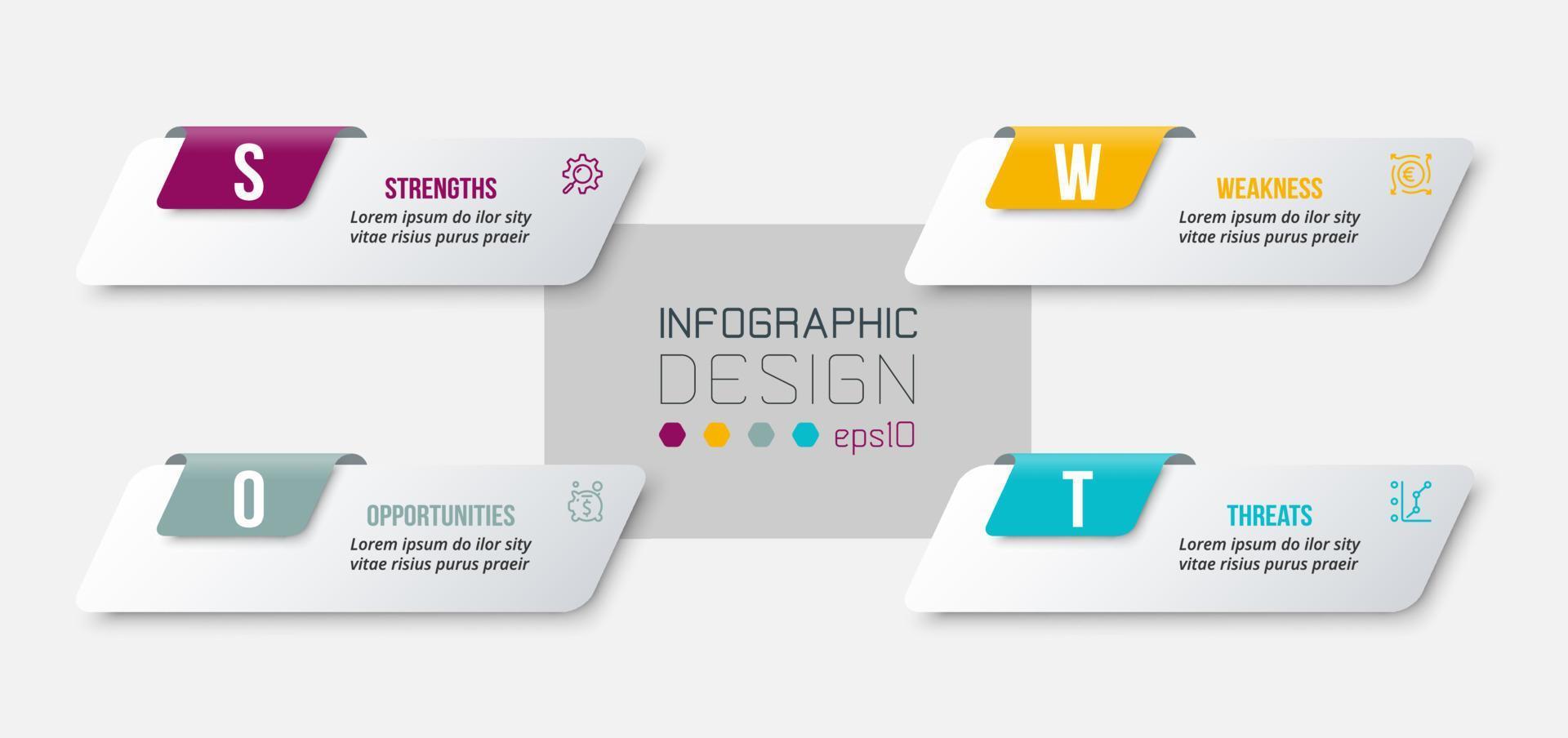 S

STRENGTHS

Lorem ipsum do ilor sity vitae risius purus praeir

W

WEAKNESS

Lorem ipsum do ilor sity vitae risius purus praeir

INFOGRAPHIC

DESIGN

eps10

O

OPPORTUNITIES

Lorem ipsum do ilor sity vitae risius purus praeir

T

THREATS

Lorem ipsum do ilor sity vitae risius purus praeir