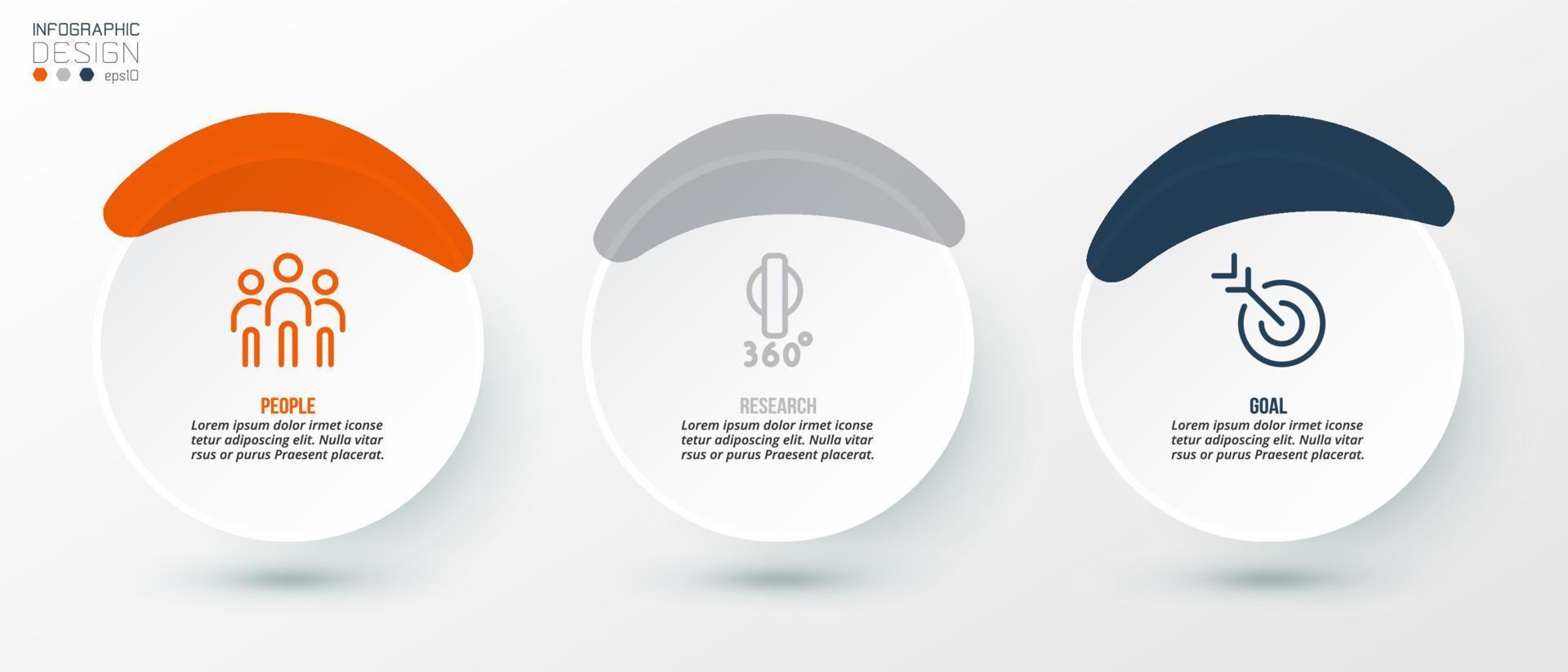 INFOGRAPHIC
DESIGN
eps10

PEOPLE
Lorem ipsum dolor irmet iconse tetur adiposcing elit. Nulla vitar rsus or purus Praesent placerat.

360°
RESEARCH
Lorem ipsum dolor irmet iconse tetur adiposcing elit. Nulla vitar rsus or purus Praesent placerat.

GOAL
Lorem ipsum dolor irmet iconse tetur adiposcing elit. Nulla vitar rsus or purus Praesent placerat.