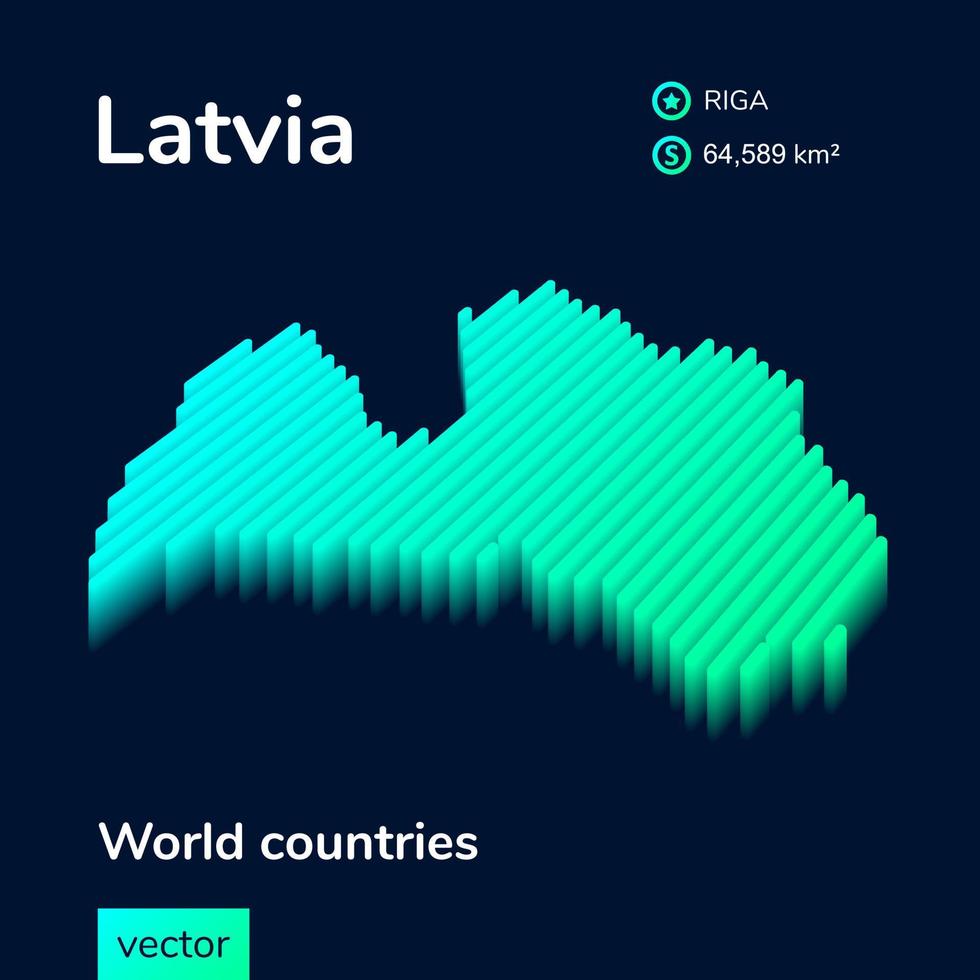 Latvia

RIGA

S 64,589 km²

World countries

vector