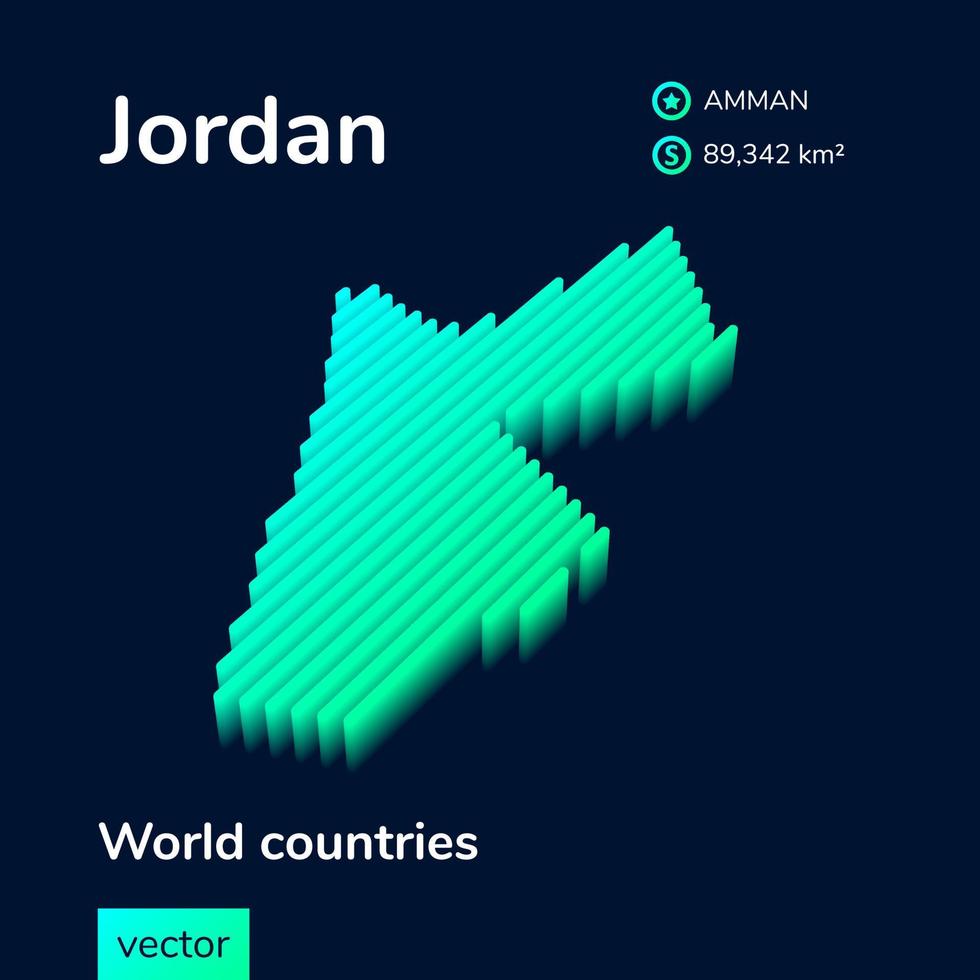 Jordan

AMMAN

S 89,342 km²

World countries

vector