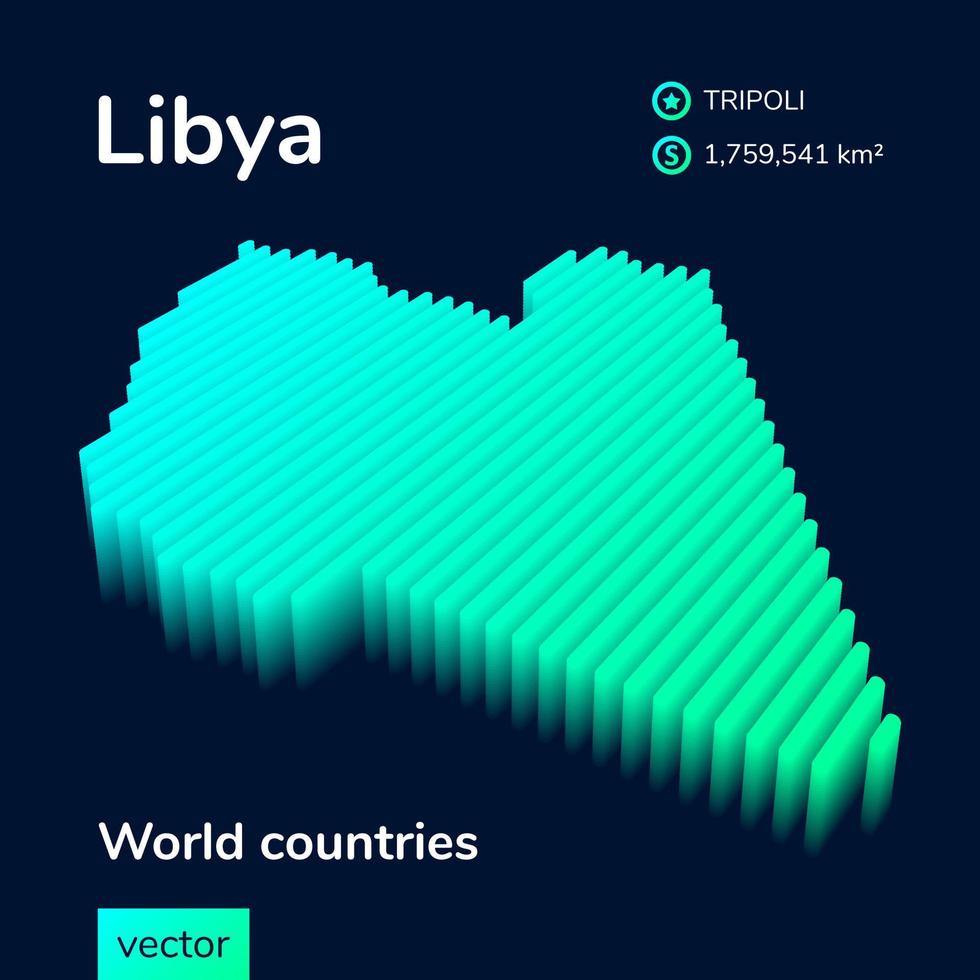 Libya

TRIPOLI

S 1,759,541 km²

World countries

vector