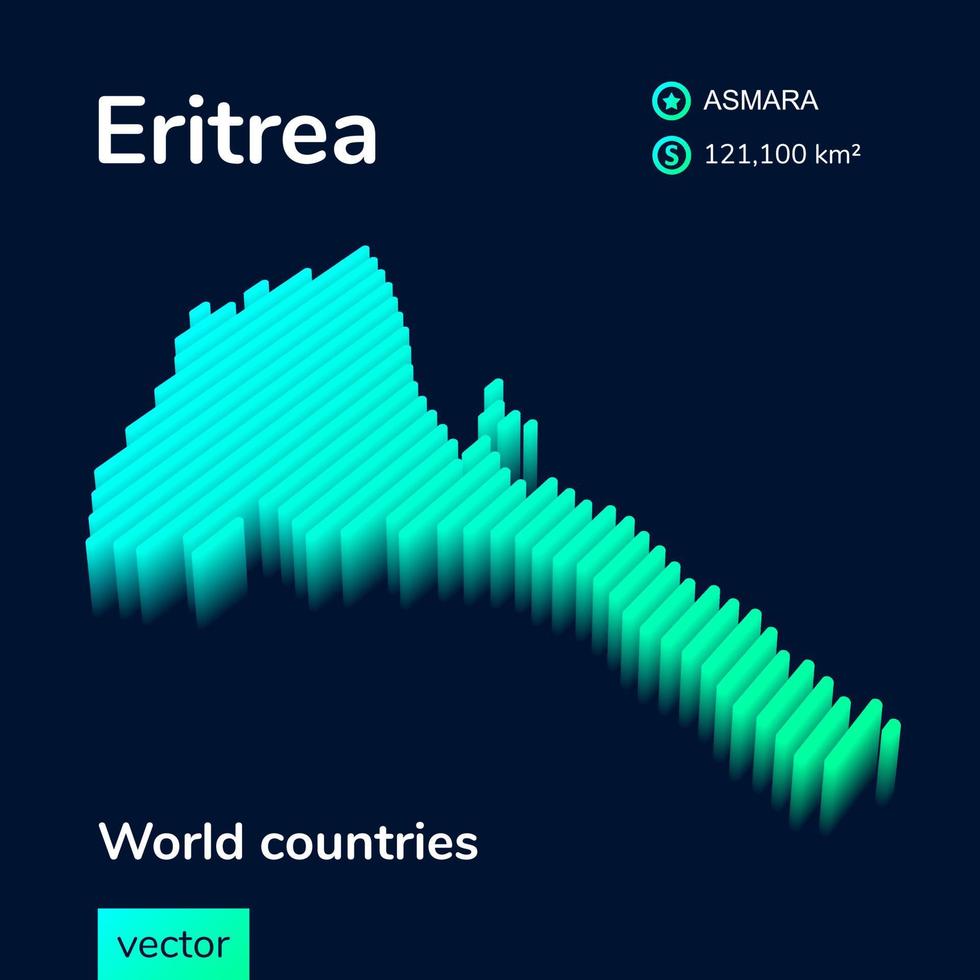 Eritrea

ASMARA

S 121,100 km²

World countries

vector