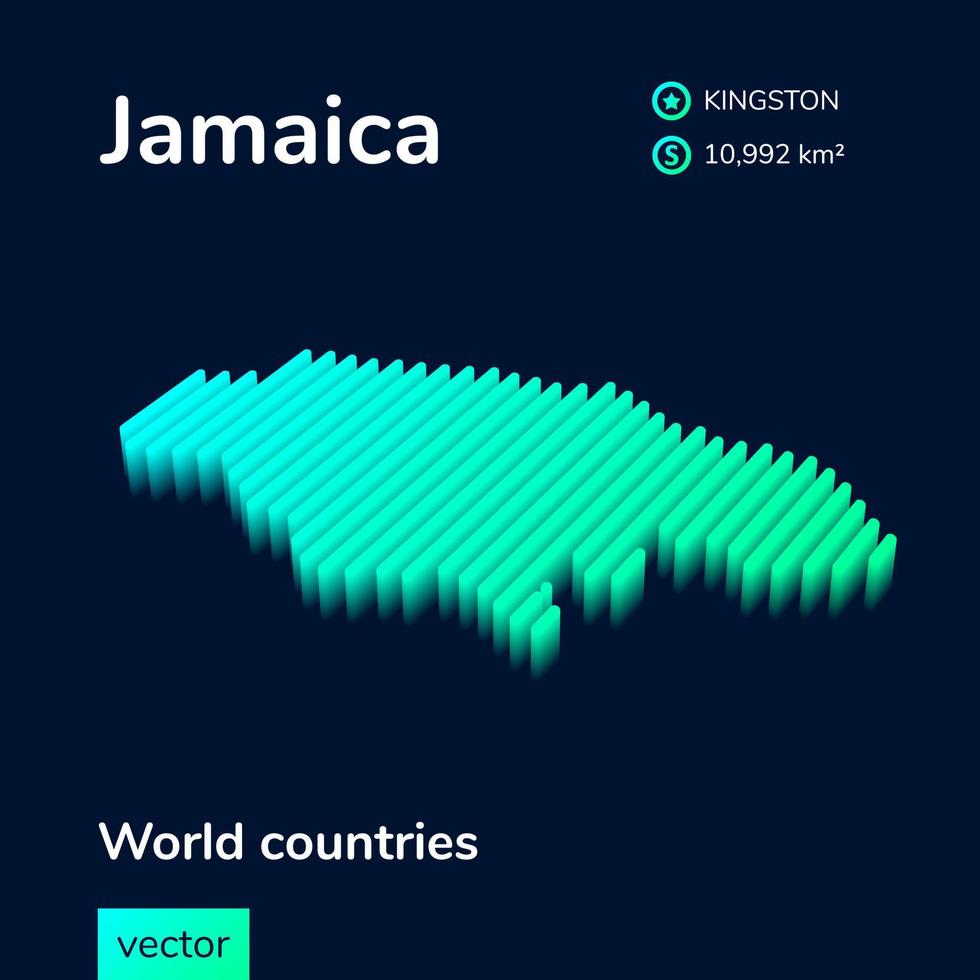 Jamaica

KINGSTON

S 10,992 km²

World countries

vector