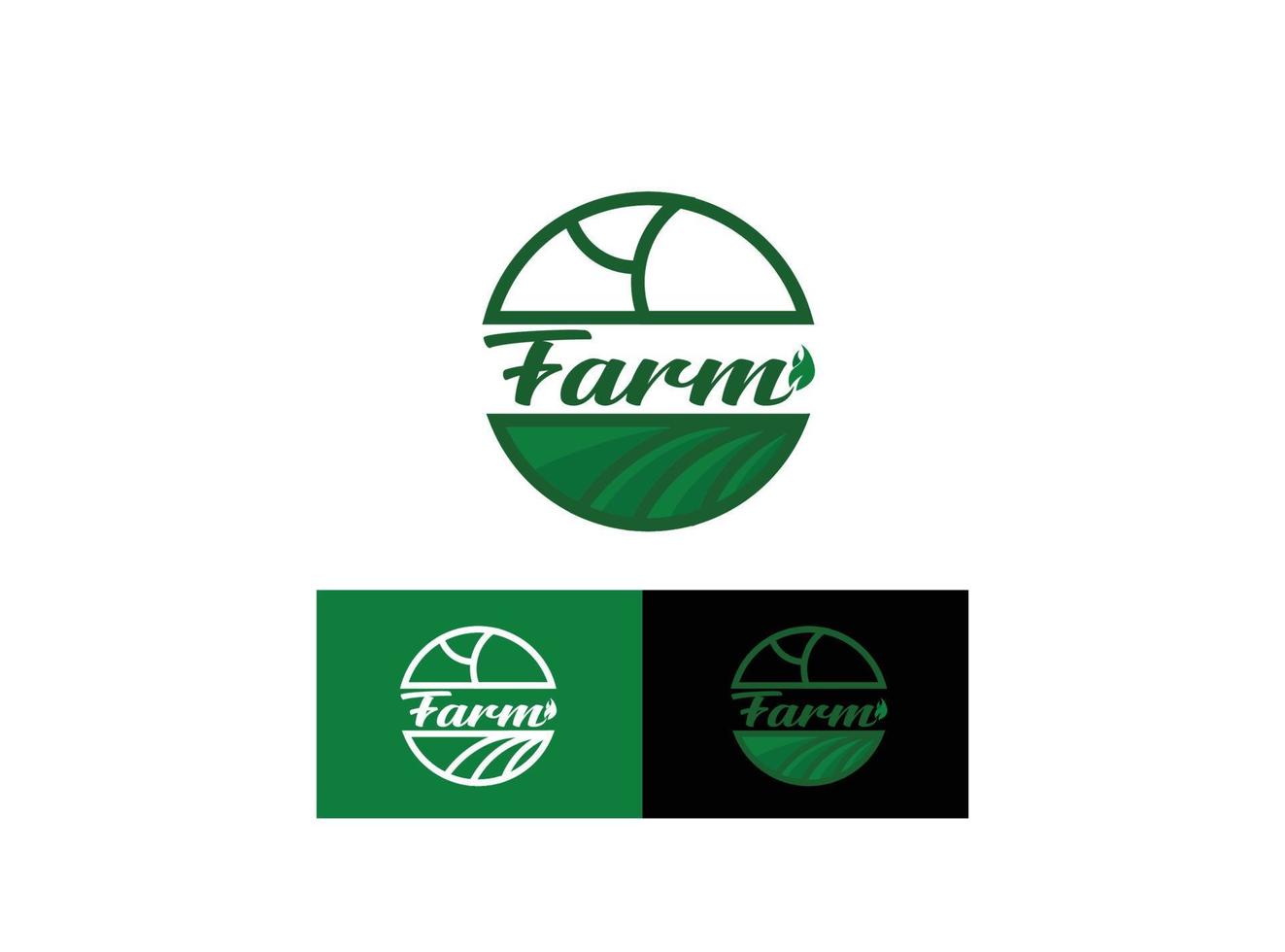 Farm

Farm

Farm