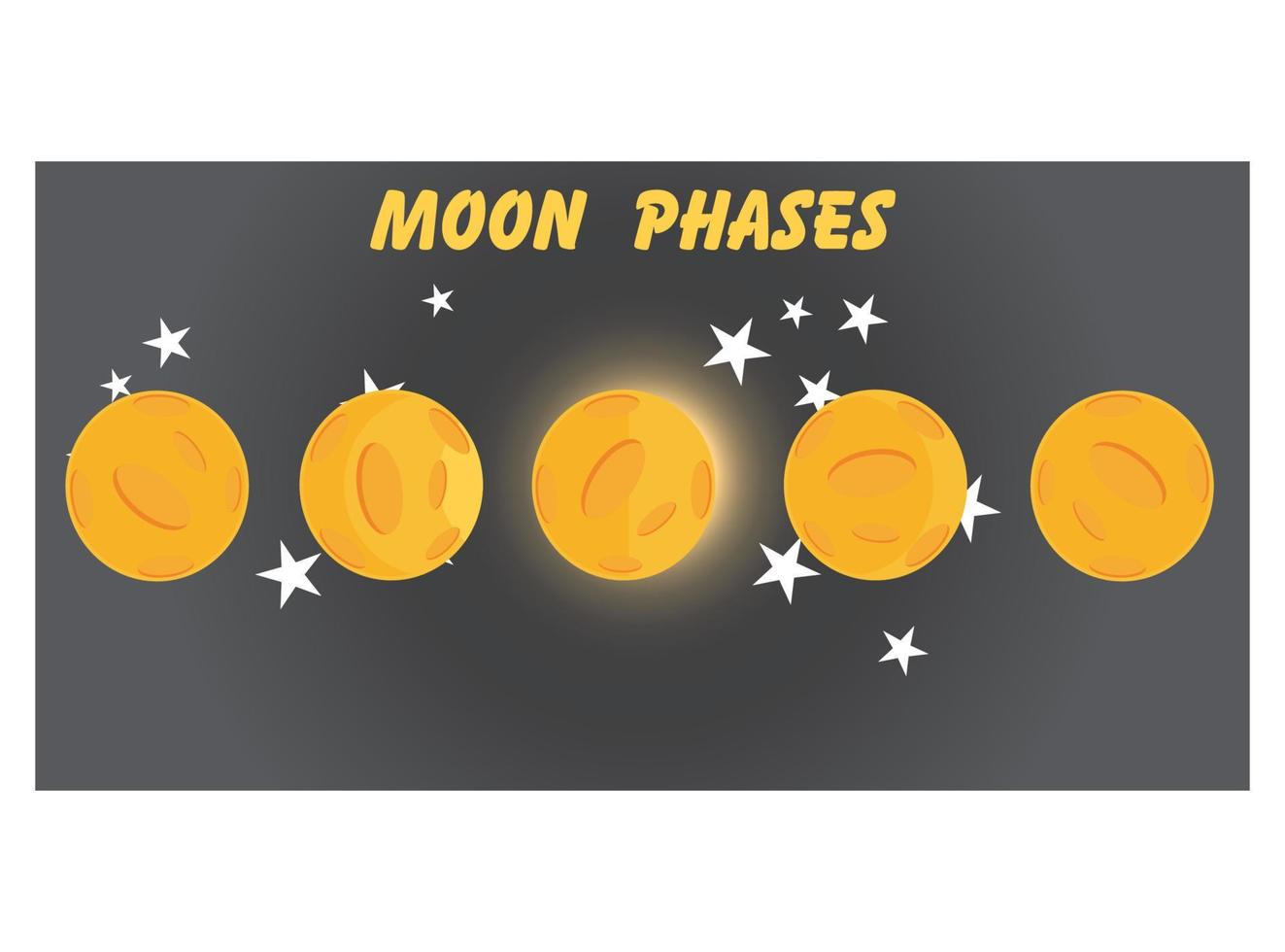 MOON PHASES