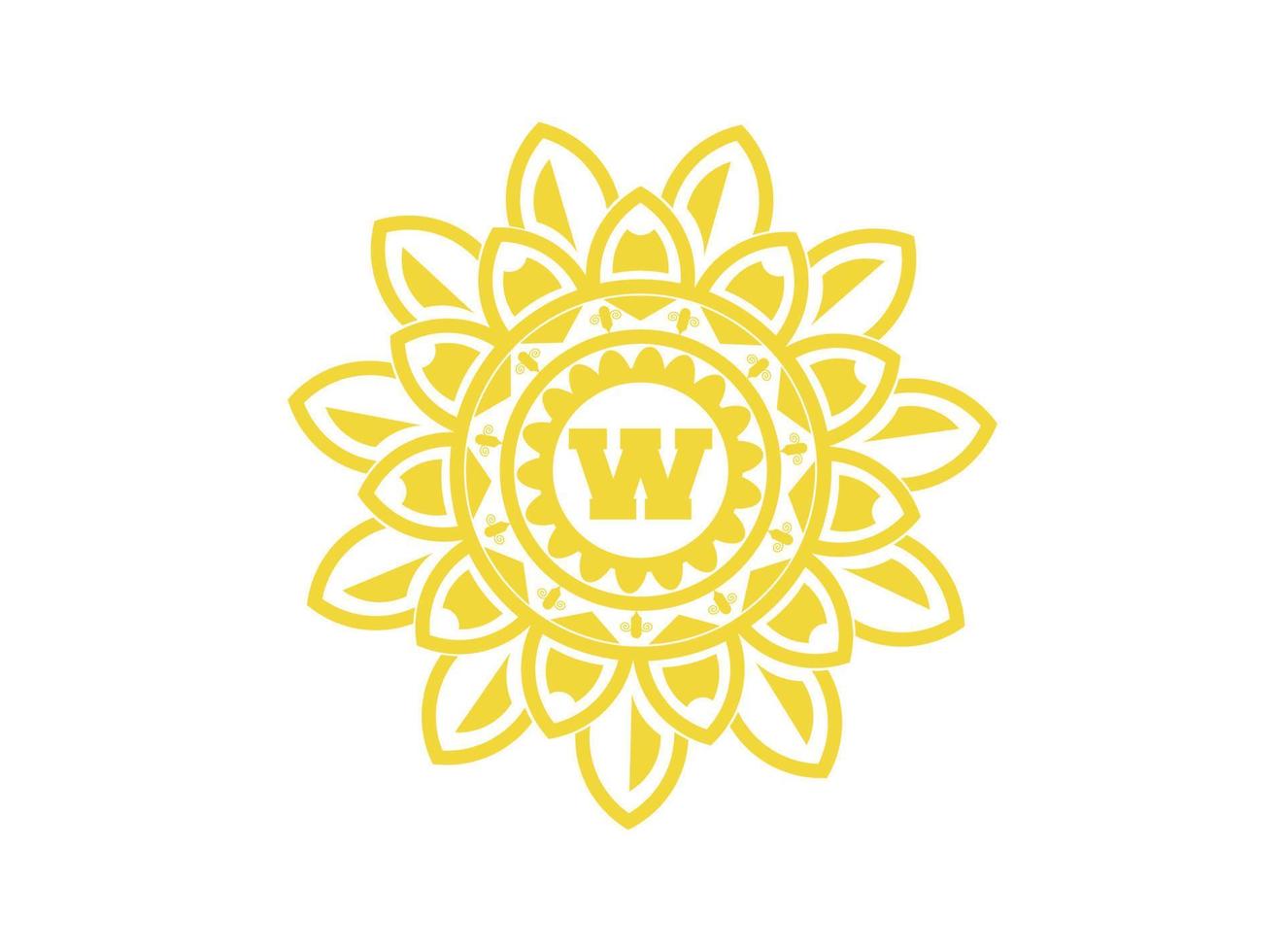 W