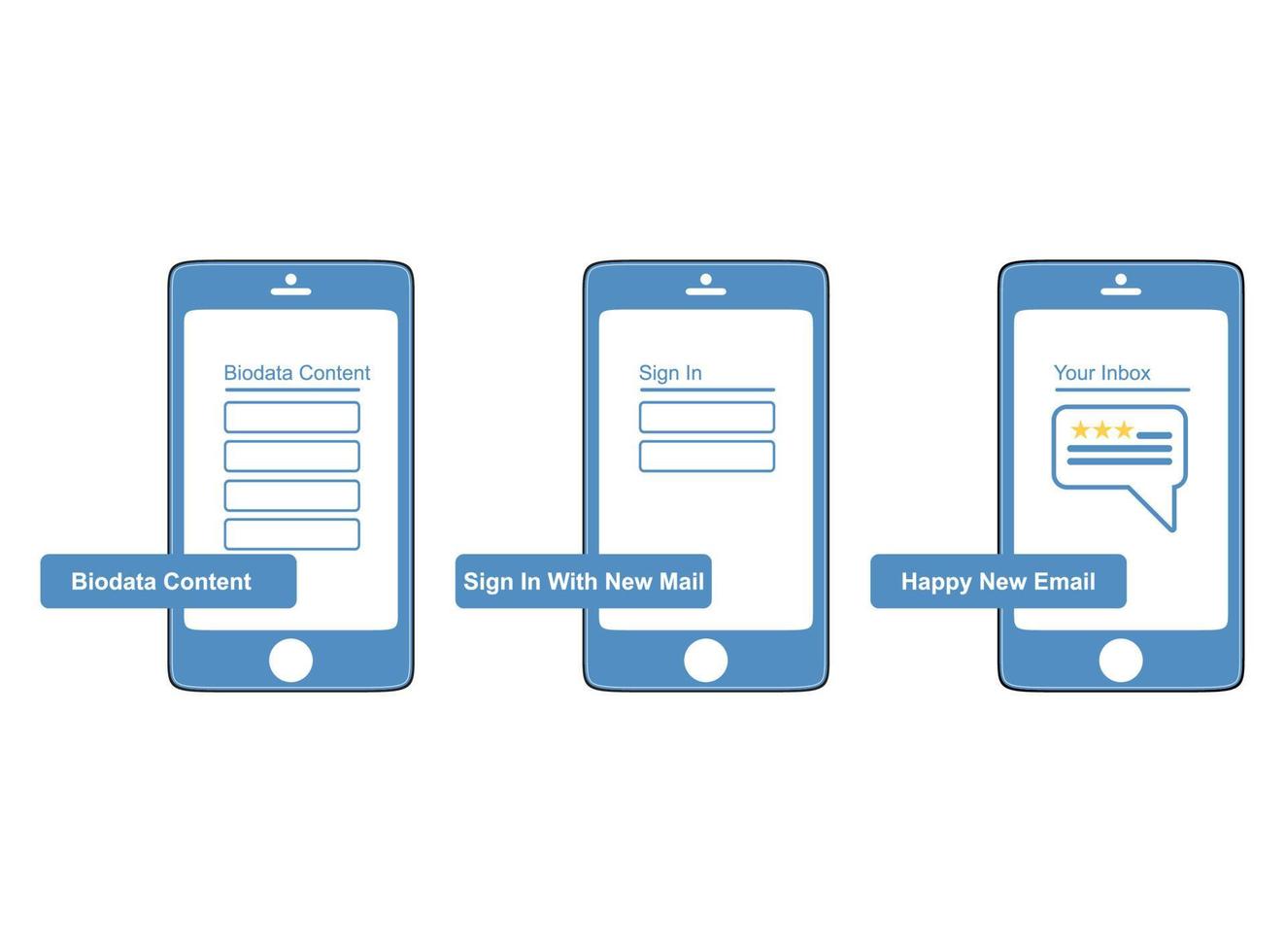 Biodata Content

Biodata Content

Sign In

Sign In With New Mail

Your Inbox

Happy New Email