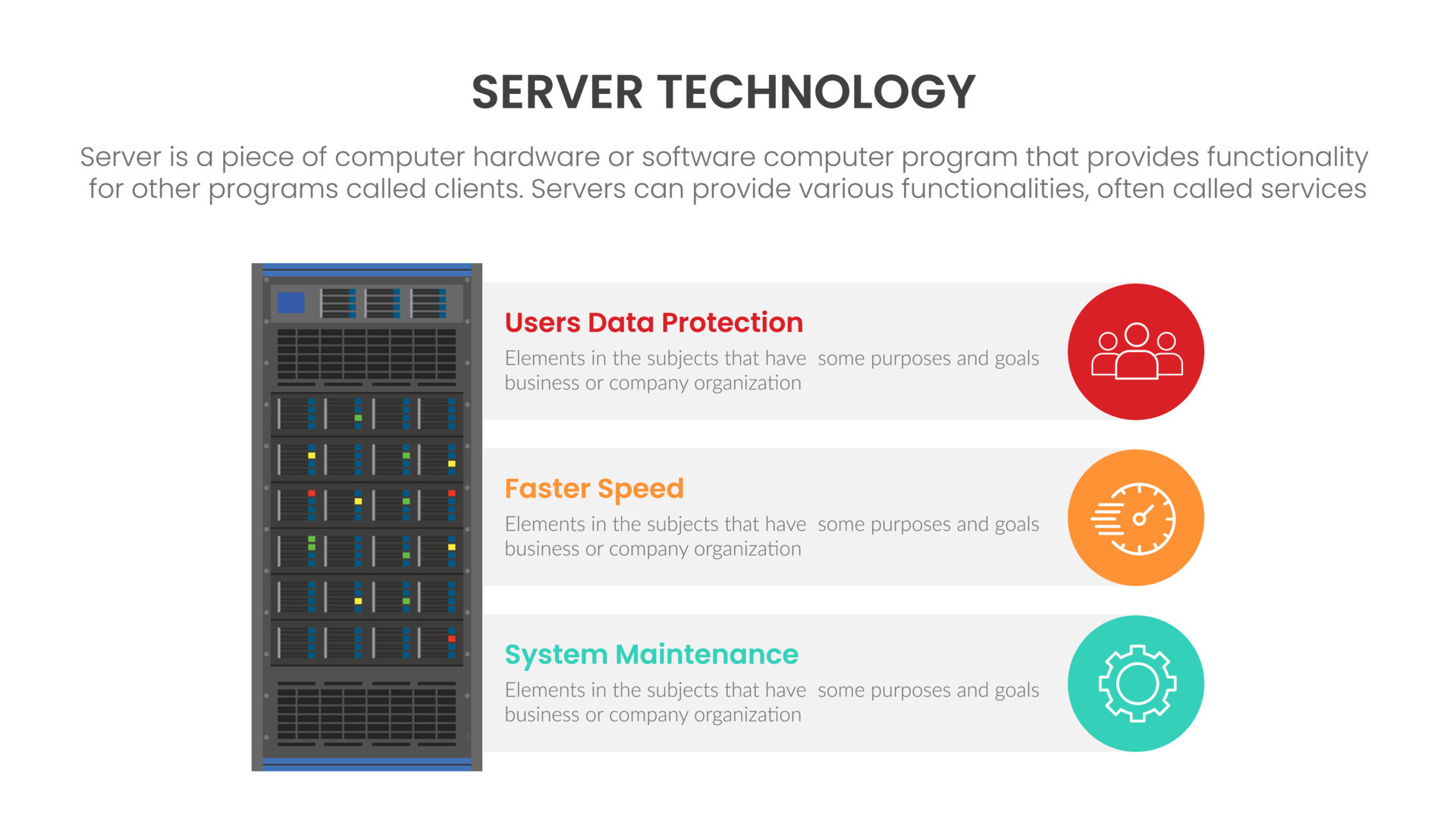 SERVER TECHNOLOGY

Server is a piece of computer hardware or software computer program that provides functionality for other programs called clients. Servers can provide various functionalities, often called services

Users Data Protection

Elements in the subjects that have  some purposes and goals business or company organization

Faster Speed

Elements in the subjects that have  some purposes and goals business or company organization

System Maintenance

Elements in the subjects that have  some purposes and goals business or company organization