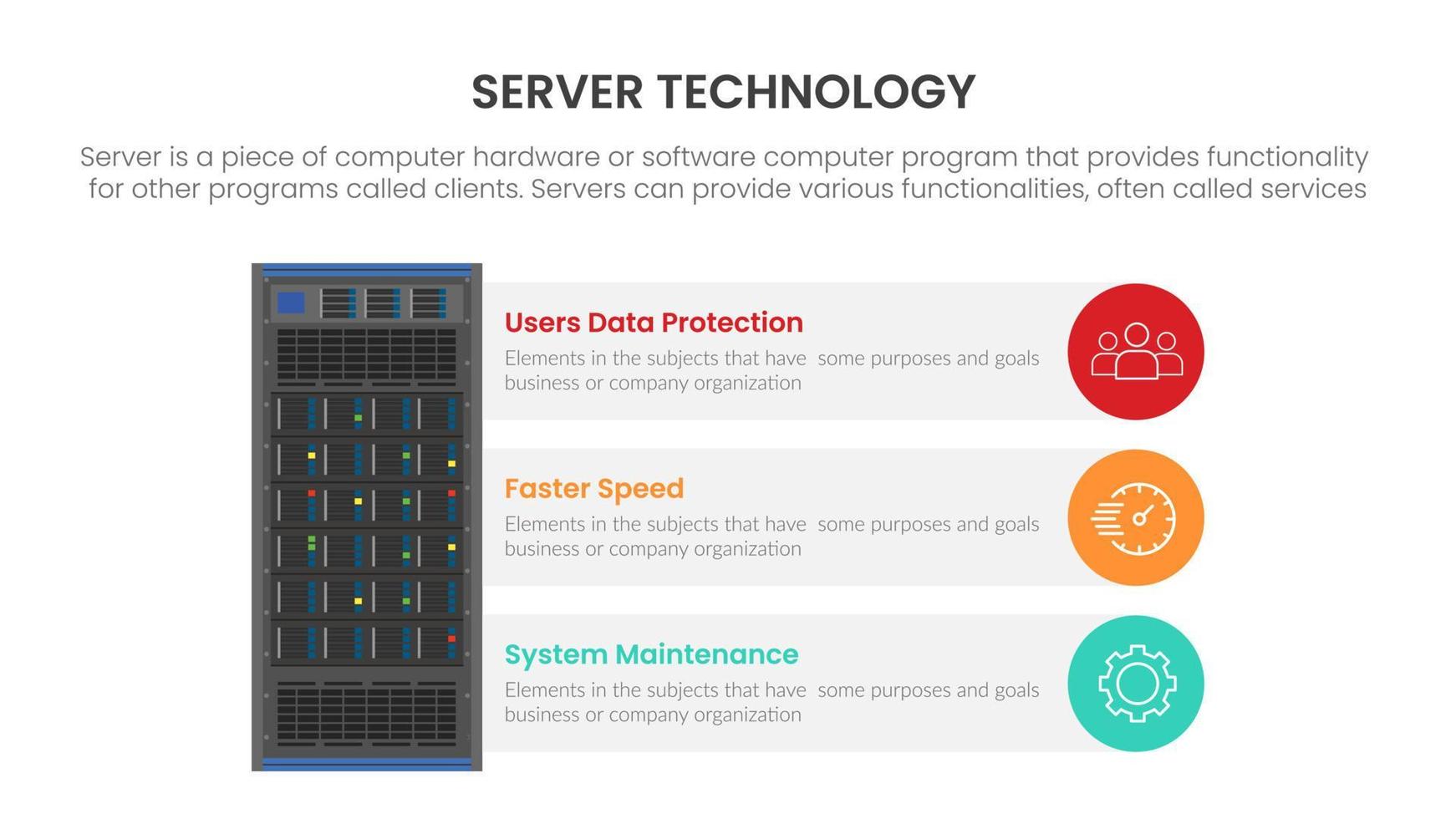 SERVER TECHNOLOGY

Server is a piece of computer hardware or software computer program that provides functionality for other programs called clients. Servers can provide various functionalities, often called services

Users Data Protection

Elements in the subjects that have some purposes and goals business or company organization

Faster Speed

Elements in the subjects that have some purposes and goals business or company organization

System Maintenance

Elements in the subjects that have some purposes and goals business or company organization