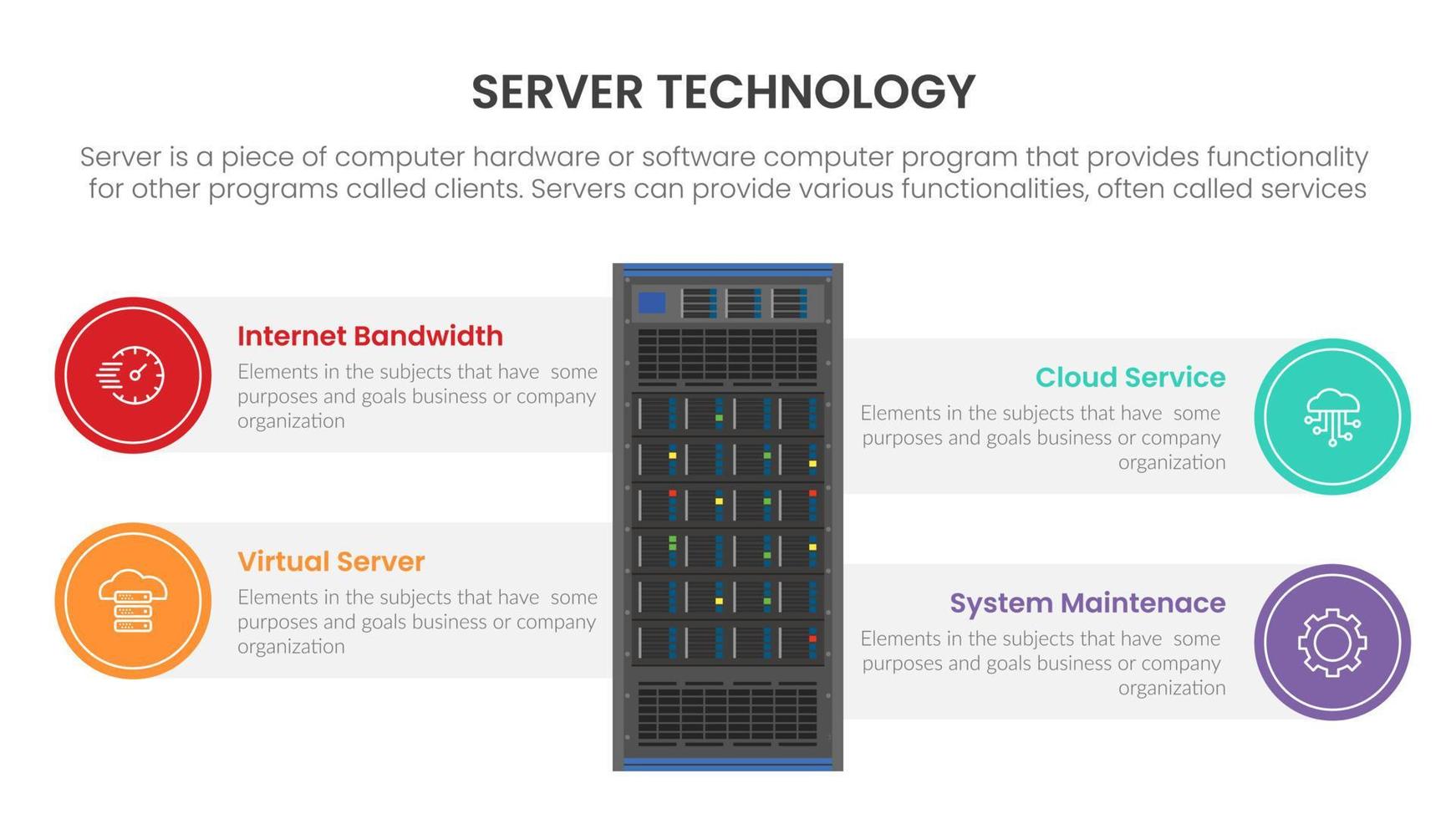 SERVER TECHNOLOGY

Server is a piece of computer hardware or software computer program that provides functionality for other programs called clients. Servers can provide various functionalities, often called services

Internet Bandwidth
Elements in the subjects that have some purposes and goals business or company organization

Virtual Server
Elements in the subjects that have some purposes and goals business or company organization

Cloud Service
Elements in the subjects that have some purposes and goals business or company organization

System Maintenace
Elements in the subjects that have some purposes and goals business or company organization