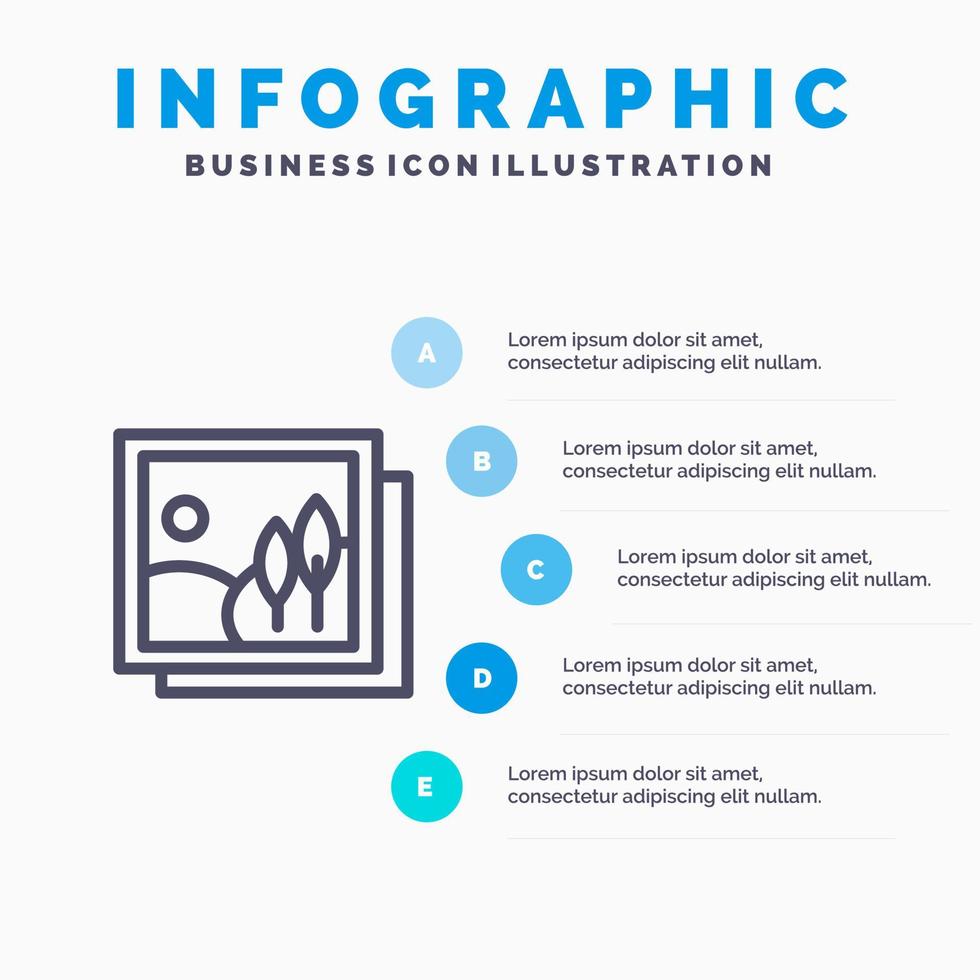 INFOGRAPHIC
BUSINESS ICON ILLUSTRATION

A
Lorem ipsum dolor sit amet, consectetur adipiscing elit nullam.

B
Lorem ipsum dolor sit amet, consectetur adipiscing elit nullam.

C
Lorem ipsum dolor sit amet, consectetur adipiscing elit nullam.

D
Lorem ipsum dolor sit amet, consectetur adipiscing elit nullam.

E
Lorem ipsum dolor sit amet, consectetur adipiscing elit nullam.