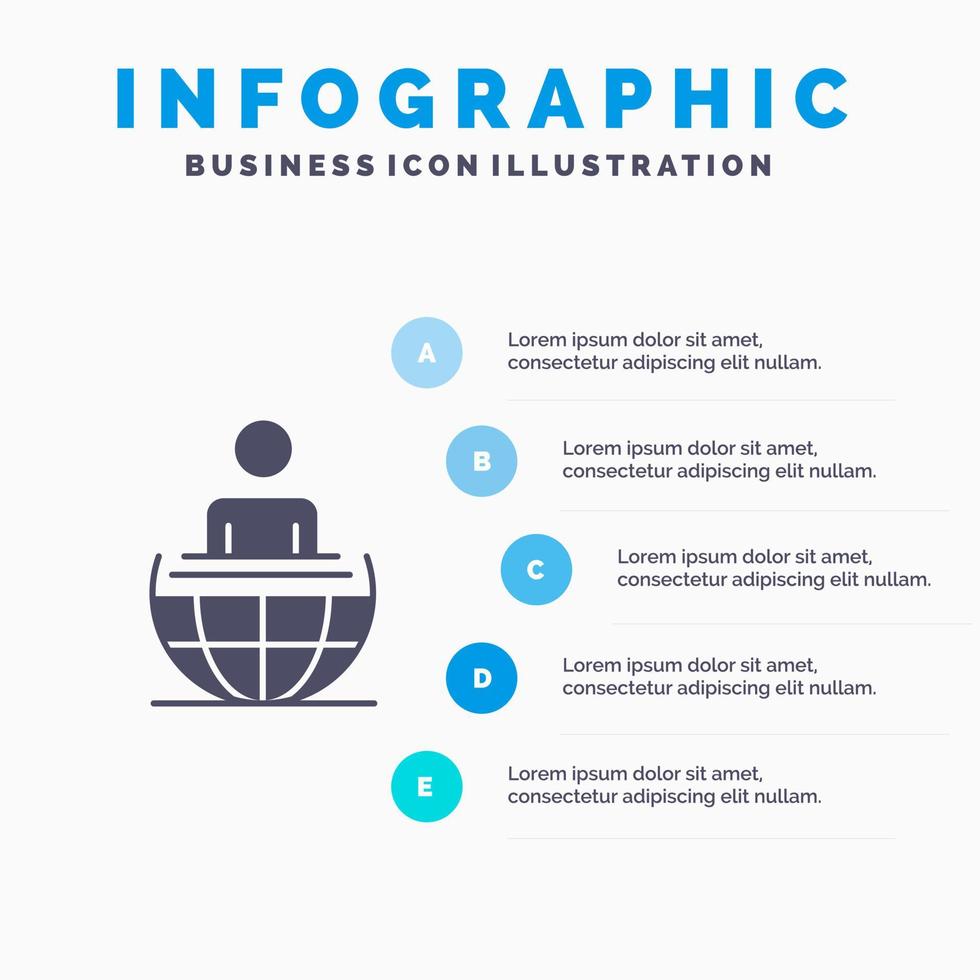 INFOGRAPHIC
BUSINESS ICON ILLUSTRATION

A
Lorem ipsum dolor sit amet, consectetur adipiscing elit nullam.

B
Lorem ipsum dolor sit amet, consectetur adipiscing elit nullam.

C
Lorem ipsum dolor sit amet, consectetur adipiscing elit nullam.

D
Lorem ipsum dolor sit amet, consectetur adipiscing elit nullam.

E
Lorem ipsum dolor sit amet, consectetur adipiscing elit nullam.