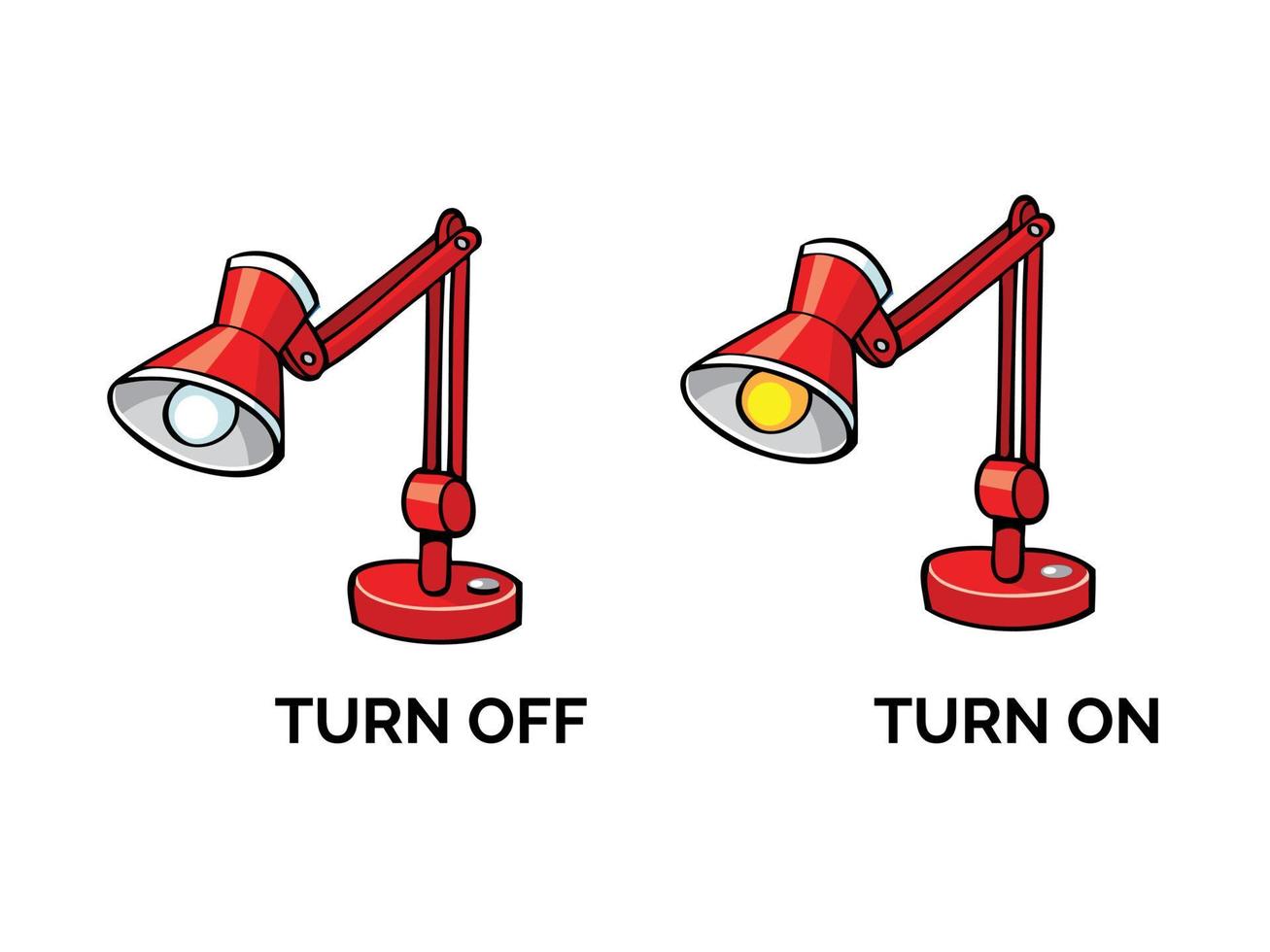 TURN OFF

TURN ON