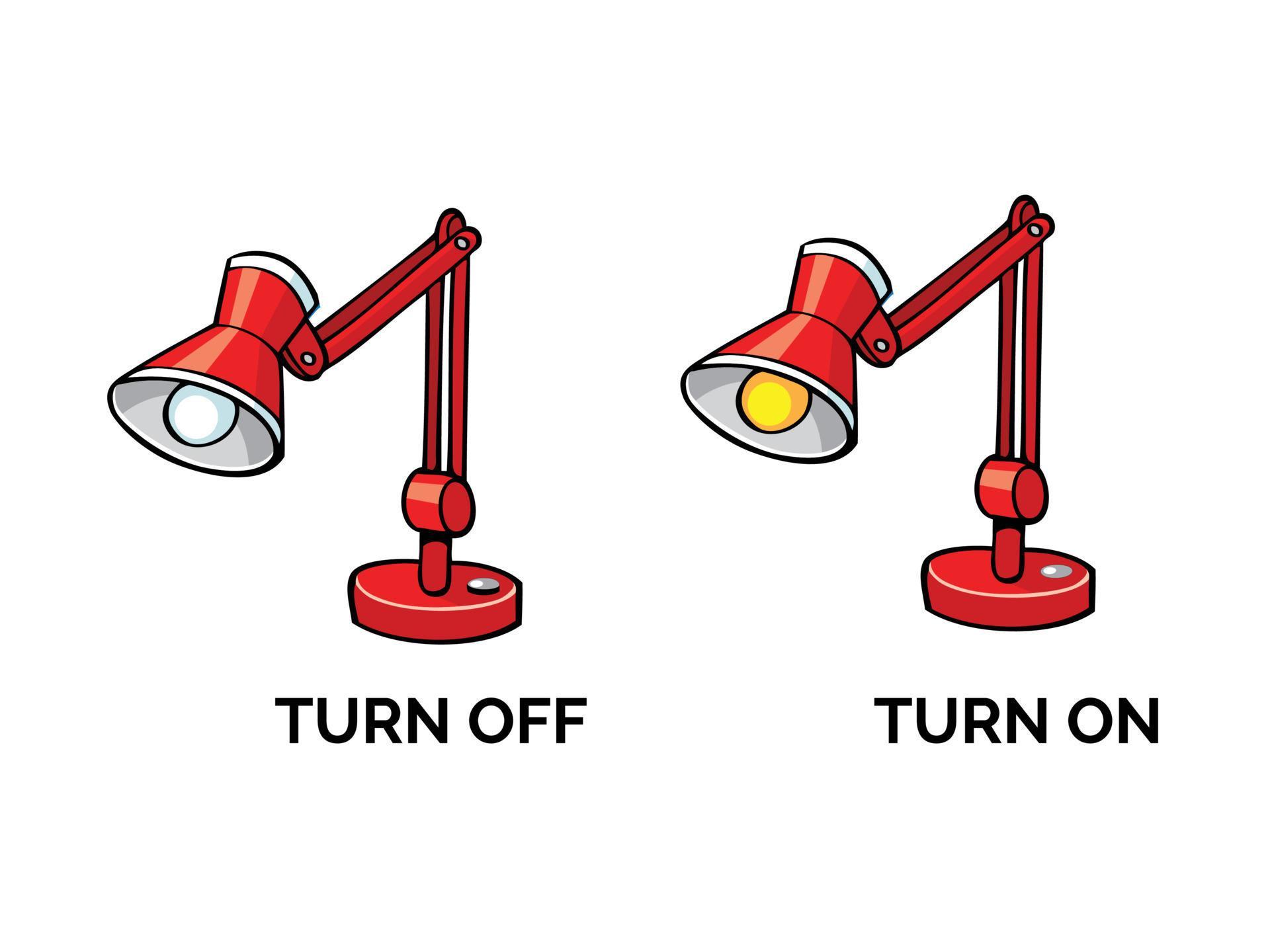 TURN OFF

TURN ON