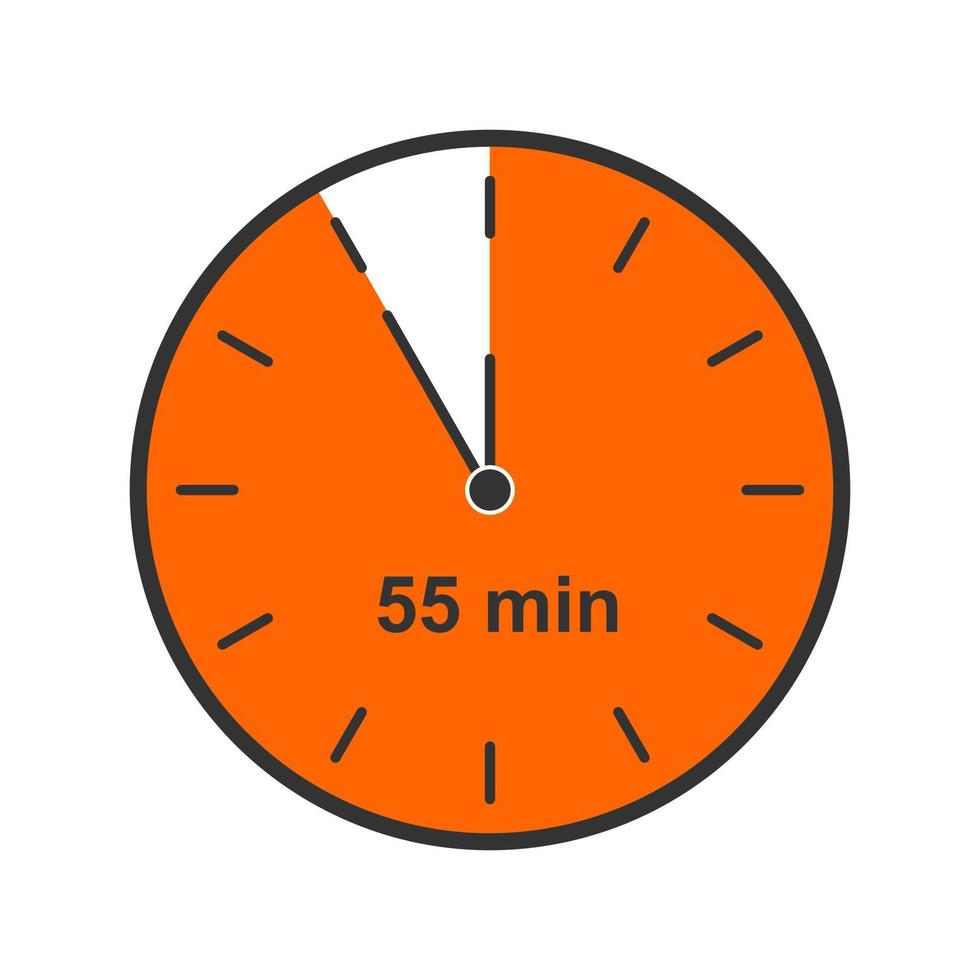 55 min