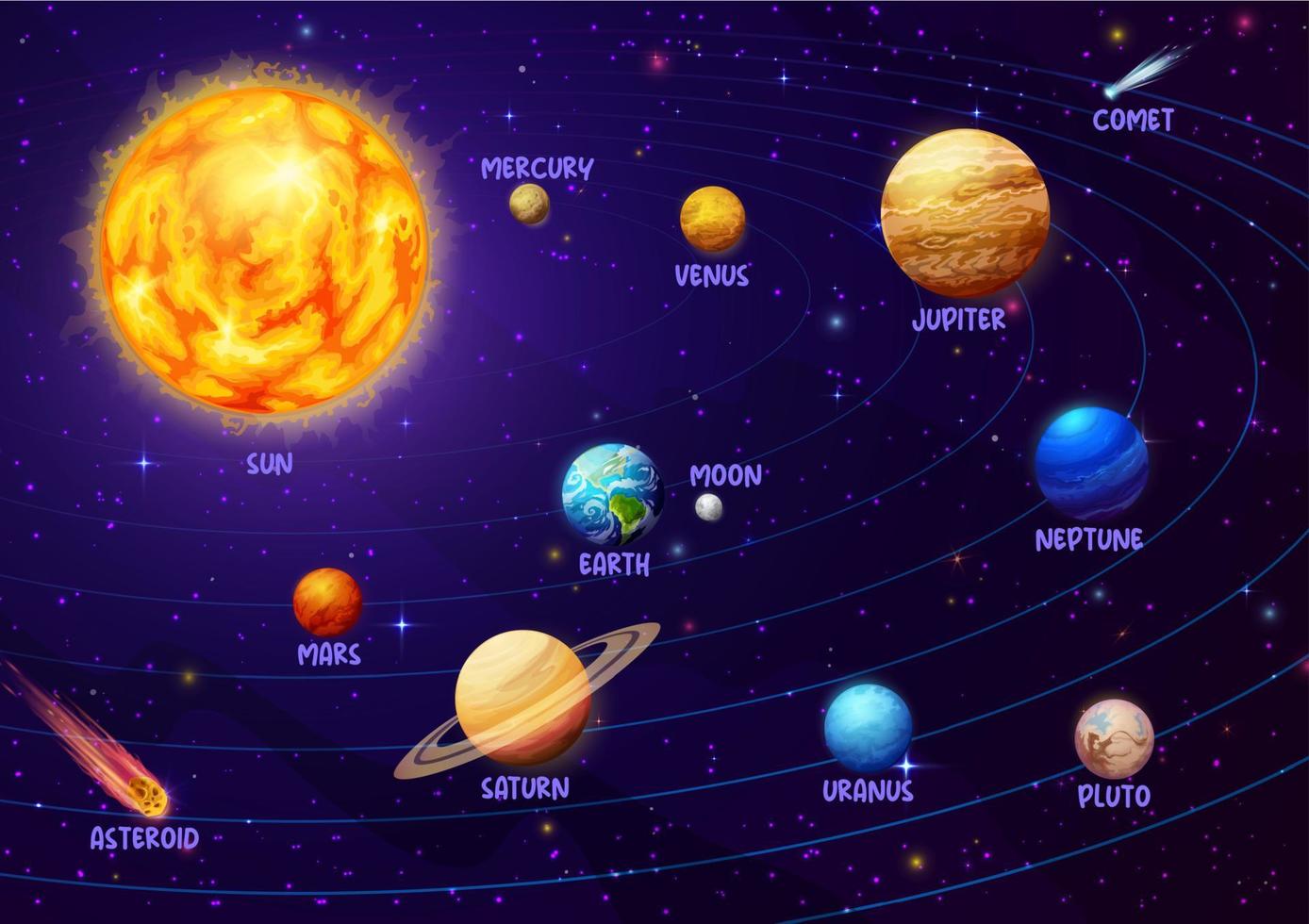 COMET

MERCURY

VENUS

JUPITER

SUN

MOON

EARTH

NEPTUNE

MARS

SATURN

URANUS

PLUTO

ASTEROID