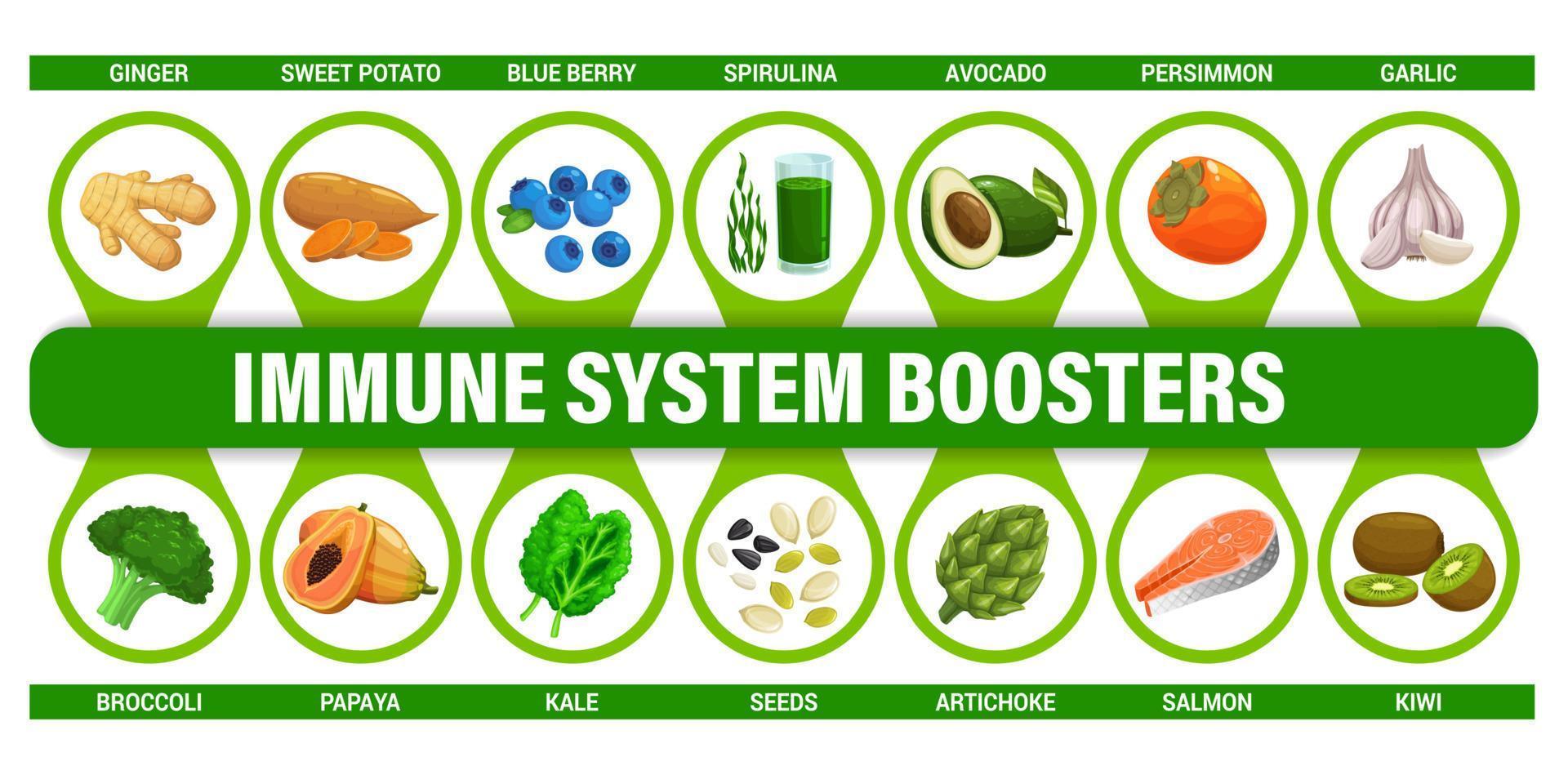 GINGER SWEET POTATO BLUE BERRY SPIRULINA AVOCADO PERSIMMON GARLIC

IMMUNE SYSTEM BOOSTERS

BROCCOLI PAPAYA KALE SEEDS ARTICHOKE SALMON KIWI