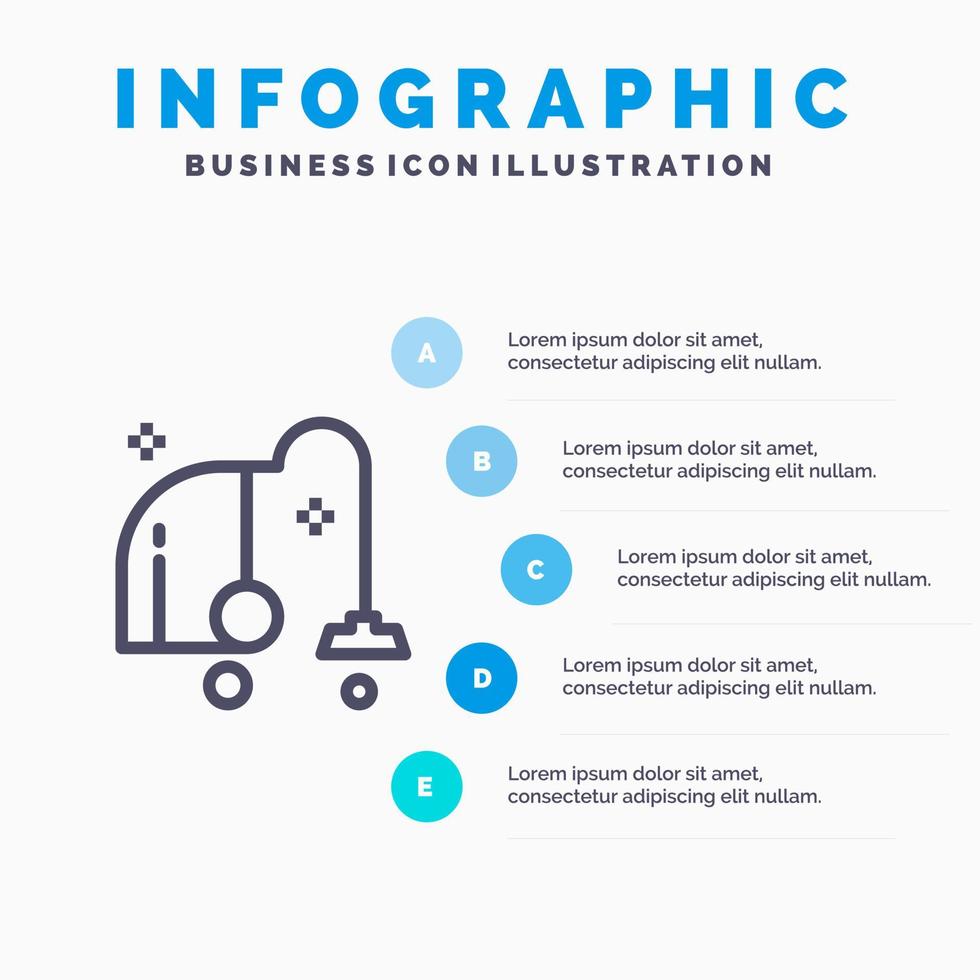 INFOGRAPHIC
BUSINESS ICON ILLUSTRATION

A
Lorem ipsum dolor sit amet, consectetur adipiscing elit nullam.

B
Lorem ipsum dolor sit amet, consectetur adipiscing elit nullam.

C
Lorem ipsum dolor sit amet, consectetur adipiscing elit nullam.

D
Lorem ipsum dolor sit amet, consectetur adipiscing elit nullam.

E
Lorem ipsum dolor sit amet, consectetur adipiscing elit nullam.