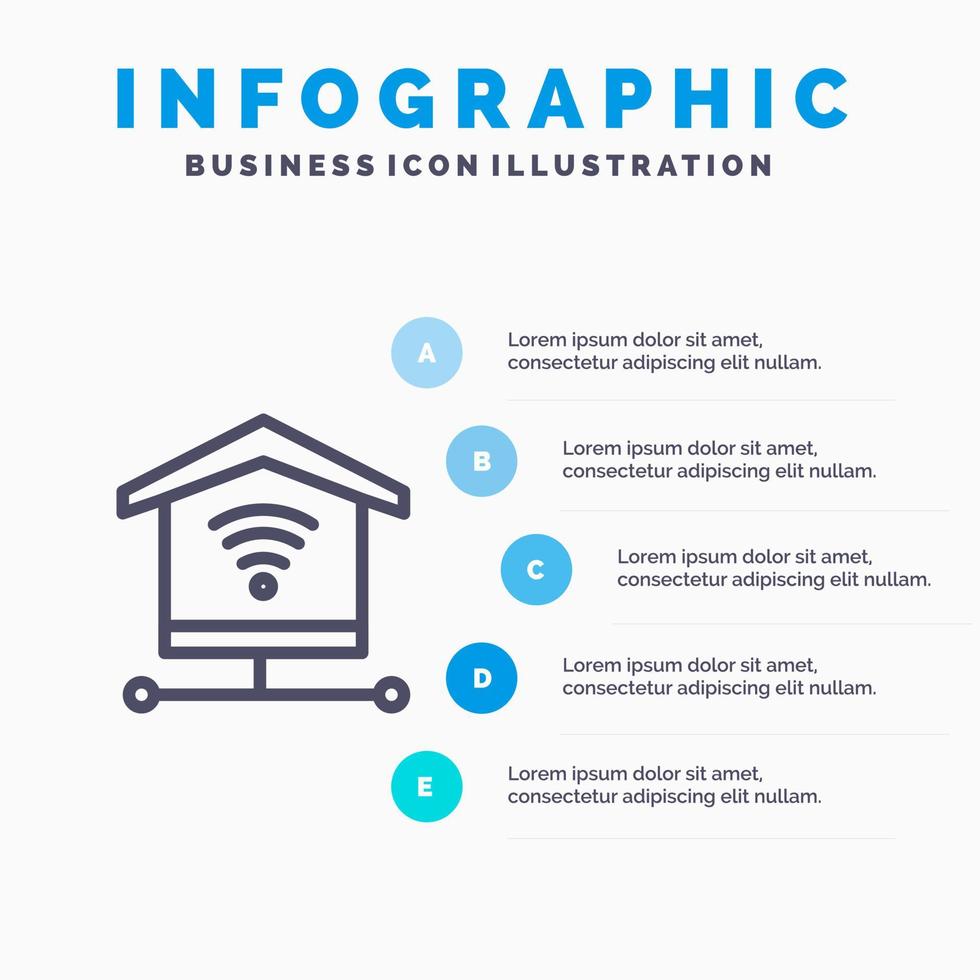 INFOGRAPHIC
BUSINESS ICON ILLUSTRATION

A
Lorem ipsum dolor sit amet, consectetur adipiscing elit nullam.

B
Lorem ipsum dolor sit amet, consectetur adipiscing elit nullam.

C
Lorem ipsum dolor sit amet, consectetur adipiscing elit nullam.

D
Lorem ipsum dolor sit amet, consectetur adipiscing elit nullam.

E
Lorem ipsum dolor sit amet, consectetur adipiscing elit nullam.