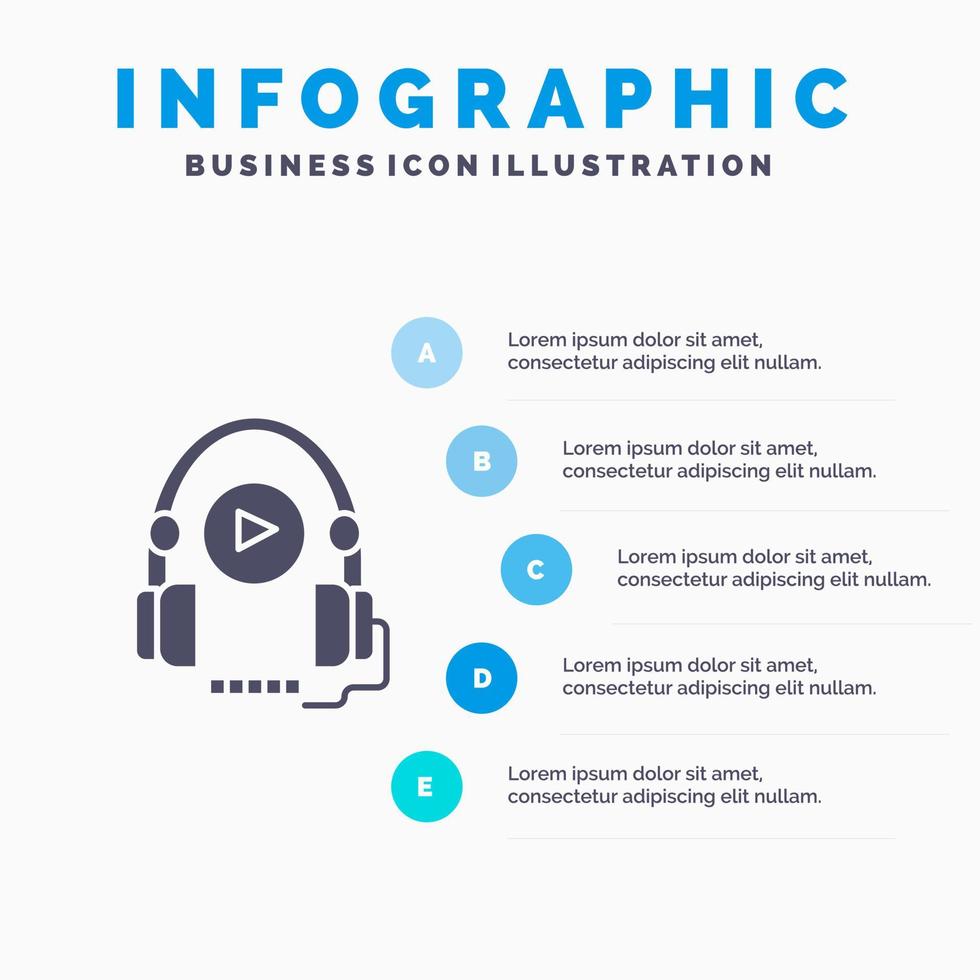 INFOGRAPHIC
BUSINESS ICON ILLUSTRATION

A
Lorem ipsum dolor sit amet, consectetur adipiscing elit nullam.

B
Lorem ipsum dolor sit amet, consectetur adipiscing elit nullam.

C
Lorem ipsum dolor sit amet, consectetur adipiscing elit nullam.

D
Lorem ipsum dolor sit amet, consectetur adipiscing elit nullam.

E
Lorem ipsum dolor sit amet, consectetur adipiscing elit nullam.