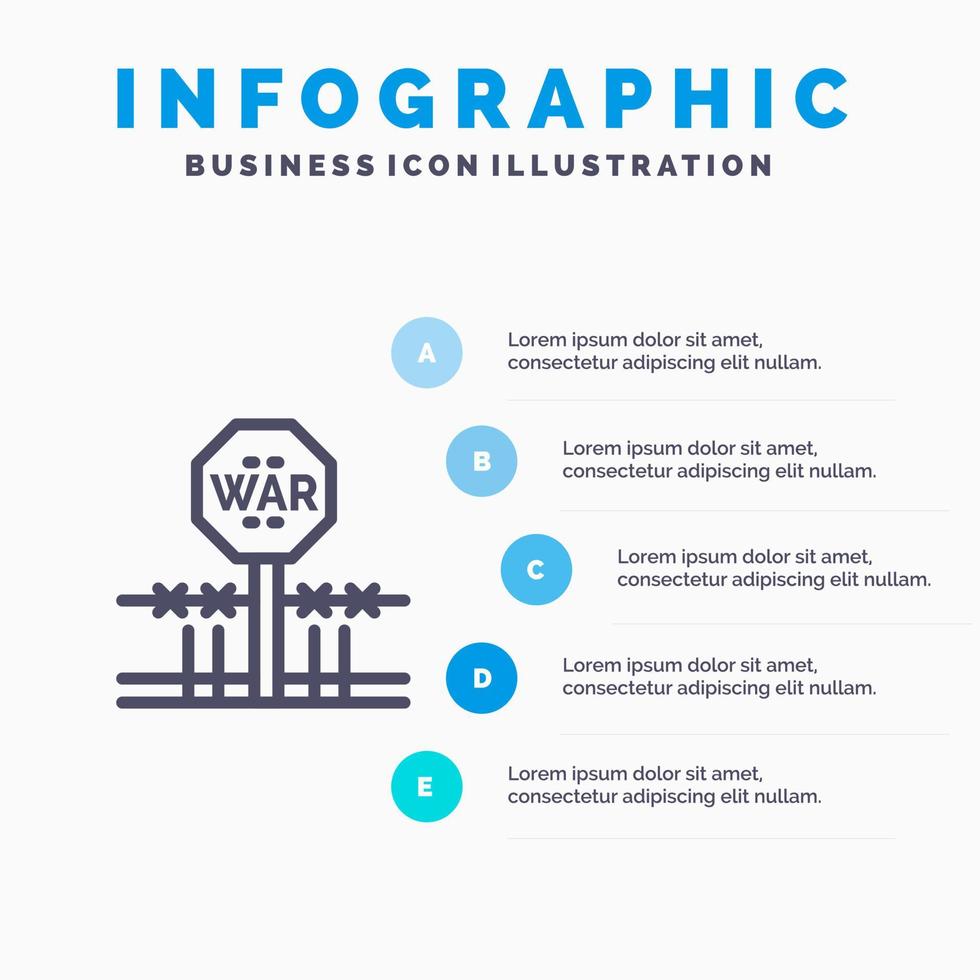 INFOGRAPHIC
BUSINESS ICON ILLUSTRATION

WAR

A
Lorem ipsum dolor sit amet, consectetur adipiscing elit nullam.

B
Lorem ipsum dolor sit amet, consectetur adipiscing elit nullam.

C
Lorem ipsum dolor sit amet, consectetur adipiscing elit nullam.

D
Lorem ipsum dolor sit amet, consectetur adipiscing elit nullam.

E
Lorem ipsum dolor sit amet, consectetur adipiscing elit nullam.