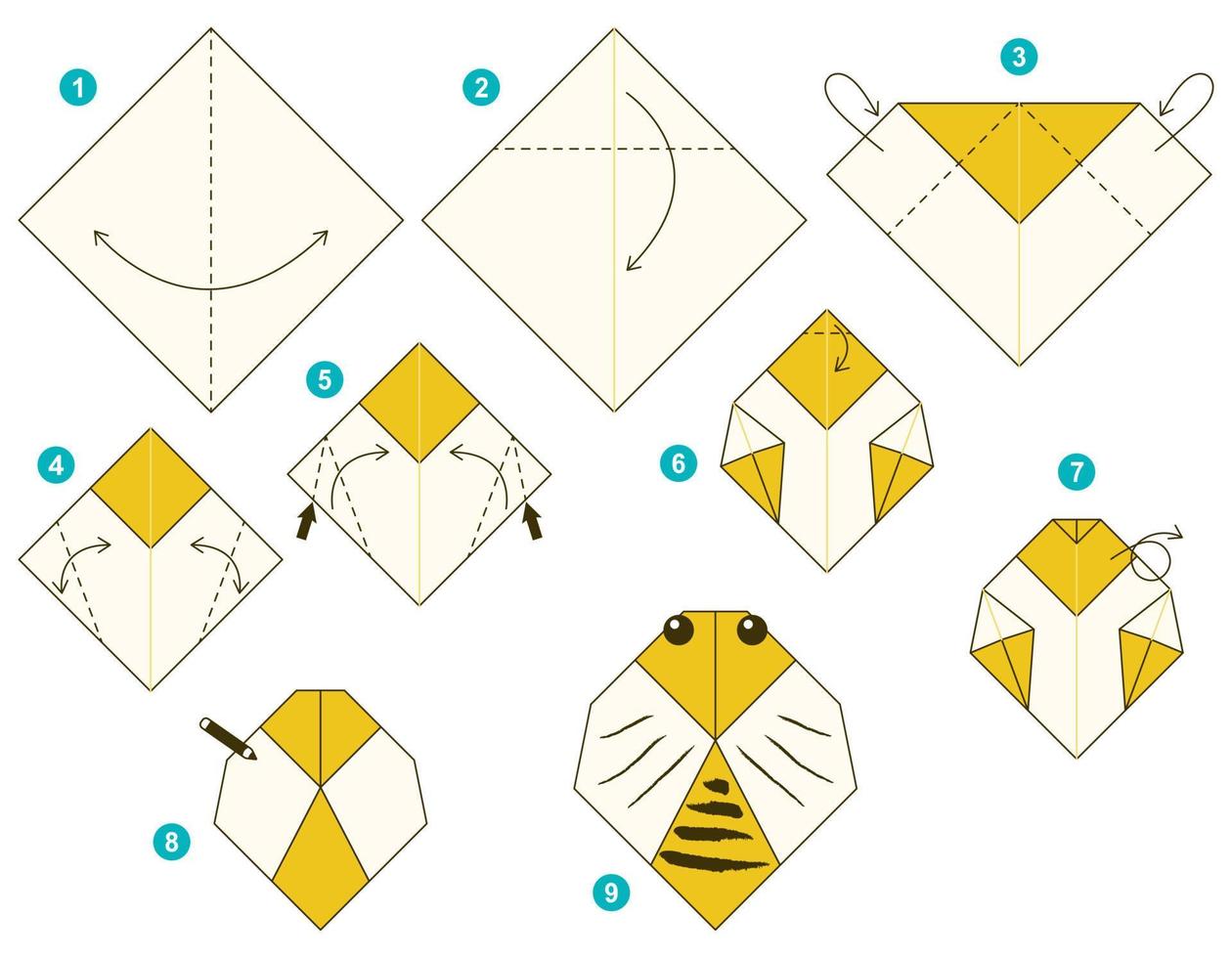 1

2

3

4

5

6

7

8

9