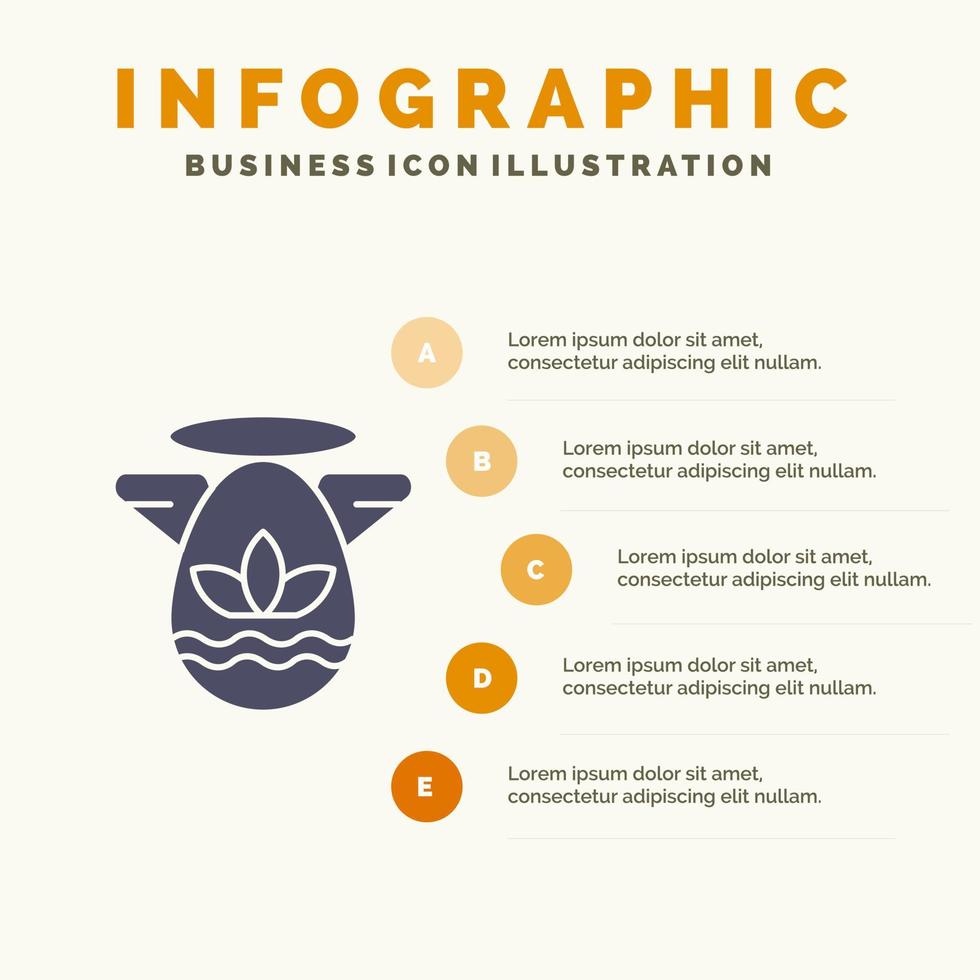 INFOGRAPHIC
BUSINESS ICON ILLUSTRATION

A
Lorem ipsum dolor sit amet, consectetur adipiscing elit nullam.

B
Lorem ipsum dolor sit amet, consectetur adipiscing elit nullam.

C
Lorem ipsum dolor sit amet, consectetur adipiscing elit nullam.

D
Lorem ipsum dolor sit amet, consectetur adipiscing elit nullam.

E
Lorem ipsum dolor sit amet, consectetur adipiscing elit nullam.