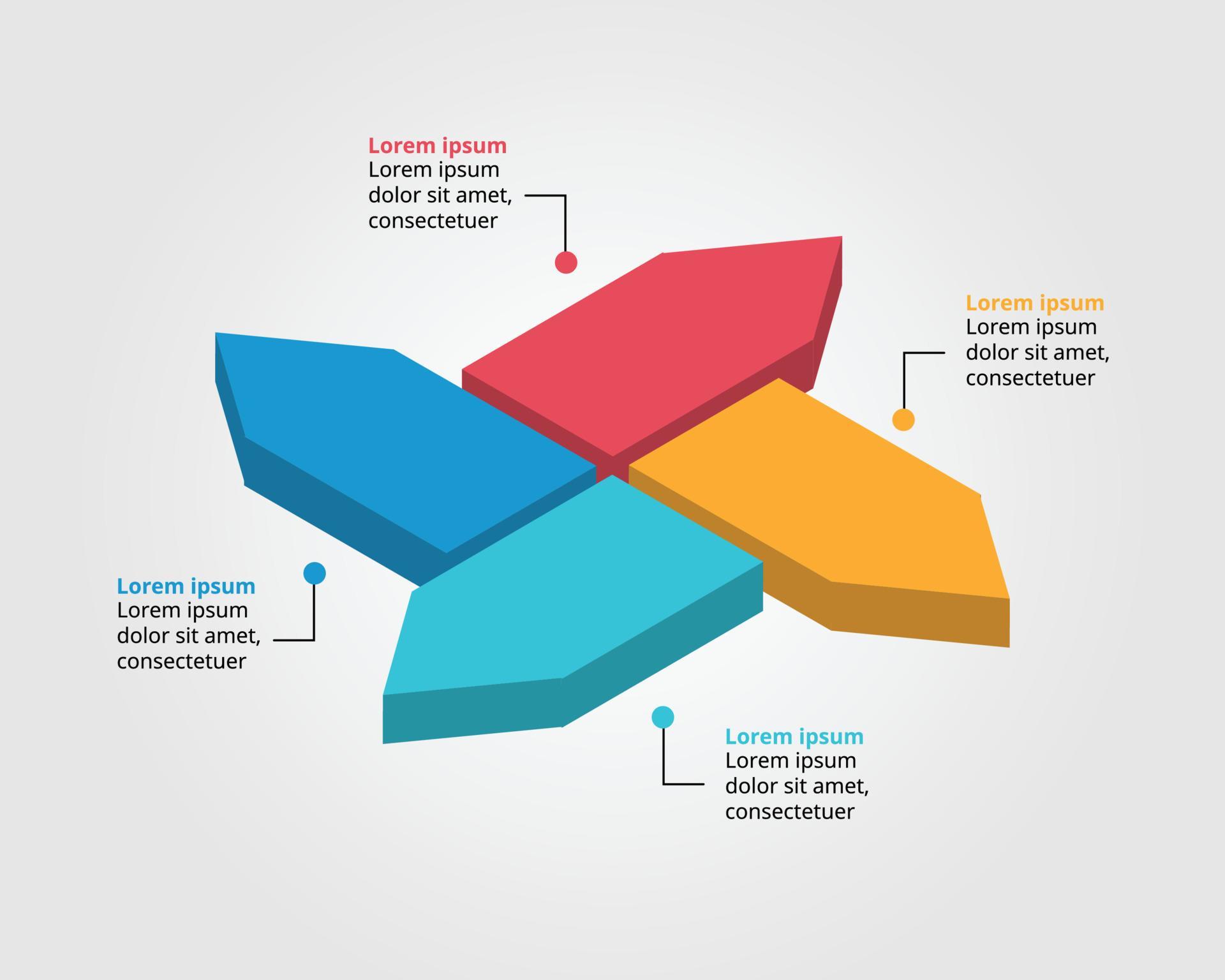 Lorem ipsum
Lorem ipsum dolor sit amet, consectetuer

Lorem ipsum
Lorem ipsum dolor sit amet, consectetuer

Lorem ipsum
Lorem ipsum dolor sit amet, consectetuer

Lorem ipsum
Lorem ipsum dolor sit amet, consectetuer