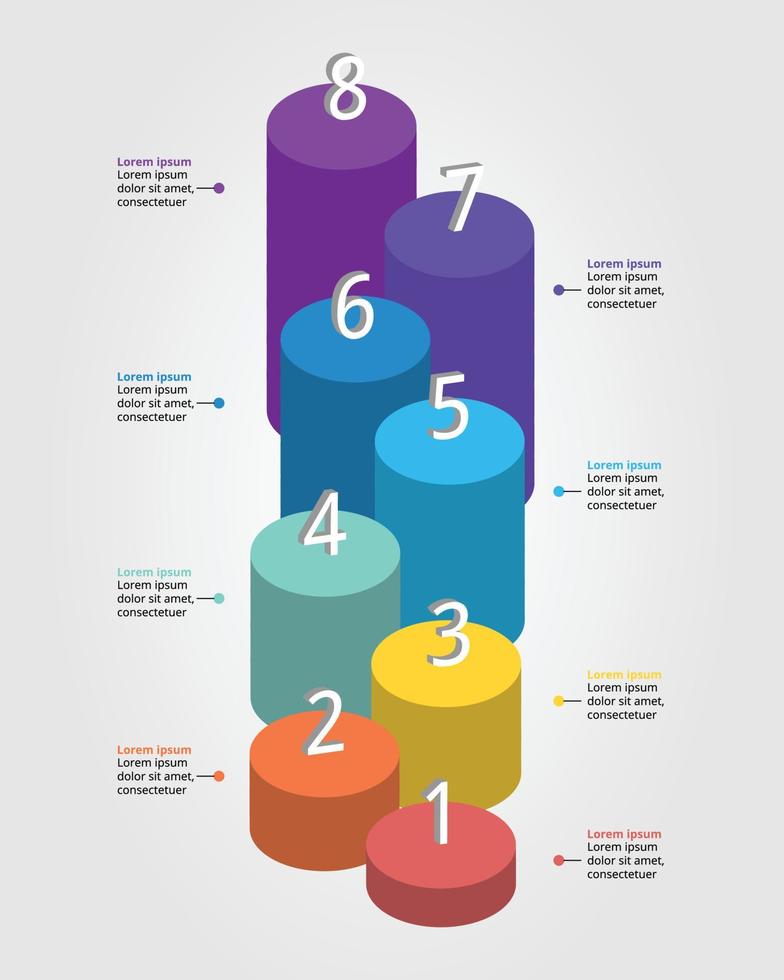 8

Lorem ipsum
Lorem ipsum dolor sit amet, consectetuer

7

Lorem ipsum
Lorem ipsum dolor sit amet, consectetuer

6

Lorem ipsum
Lorem ipsum dolor sit amet, consectetuer

5

Lorem ipsum
Lorem ipsum dolor sit amet, consectetuer

4

Lorem ipsum
Lorem ipsum dolor sit amet, consectetuer

3

Lorem ipsum
Lorem ipsum dolor sit amet, consectetuer

2

Lorem ipsum
Lorem ipsum dolor sit amet, consectetuer

1

Lorem ipsum
Lorem ipsum dolor sit amet, consectetuer