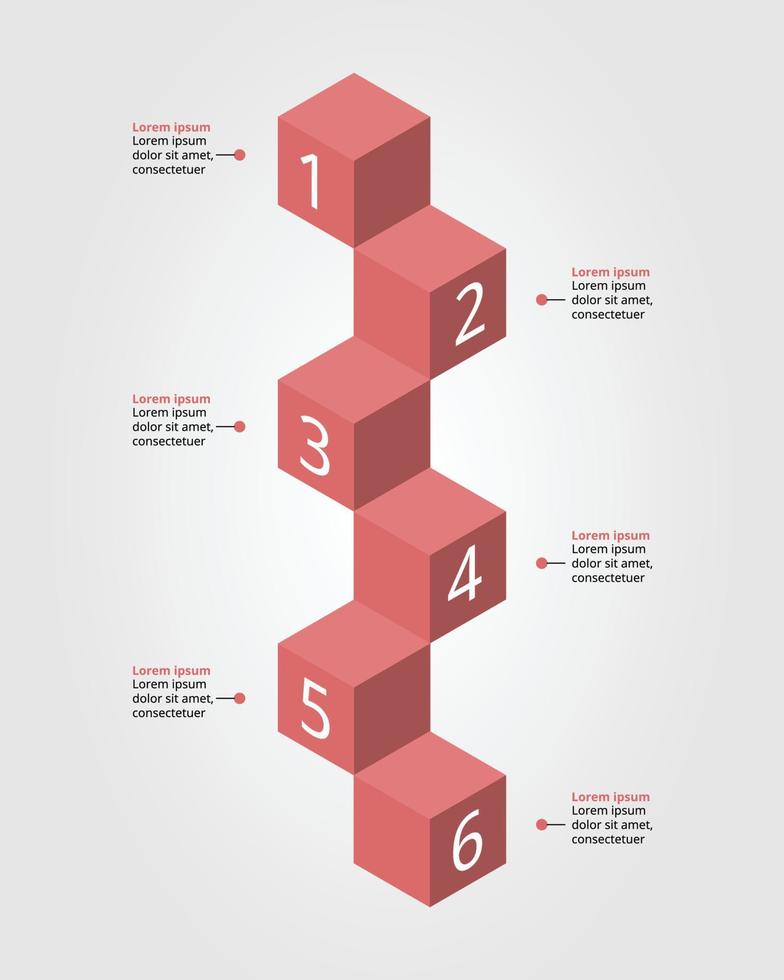 Lorem ipsum
Lorem ipsum dolor sit amet, consectetuer

1

2

Lorem ipsum
Lorem ipsum dolor sit amet, consectetuer

Lorem ipsum
Lorem ipsum dolor sit amet, consectetuer

3

4

Lorem ipsum
Lorem ipsum dolor sit amet, consectetuer

Lorem ipsum
Lorem ipsum dolor sit amet, consectetuer

5

6

Lorem ipsum
Lorem ipsum dolor sit amet, consectetuer