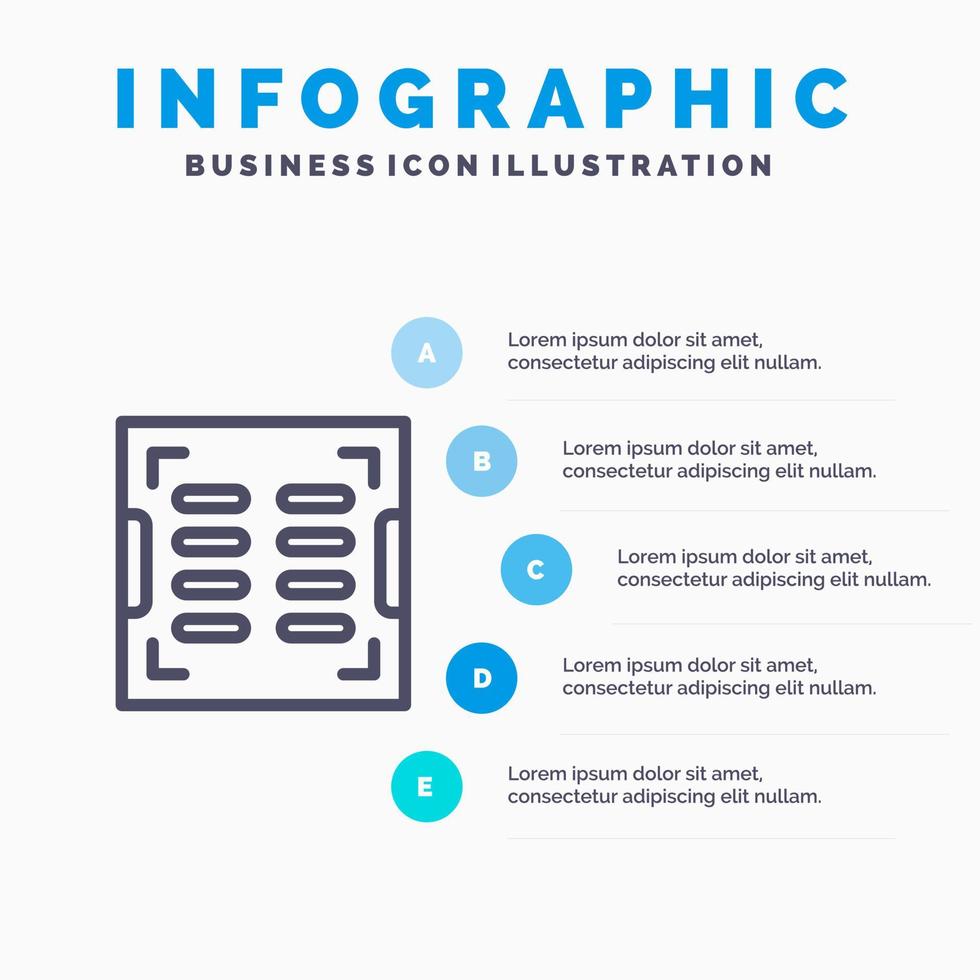 INFOGRAPHIC
BUSINESS ICON ILLUSTRATION

A
Lorem ipsum dolor sit amet, consectetur adipiscing elit nullam.

B
Lorem ipsum dolor sit amet, consectetur adipiscing elit nullam.

C
Lorem ipsum dolor sit amet, consectetur adipiscing elit nullam.

D
Lorem ipsum dolor sit amet, consectetur adipiscing elit nullam.

E
Lorem ipsum dolor sit amet, consectetur adipiscing elit nullam.