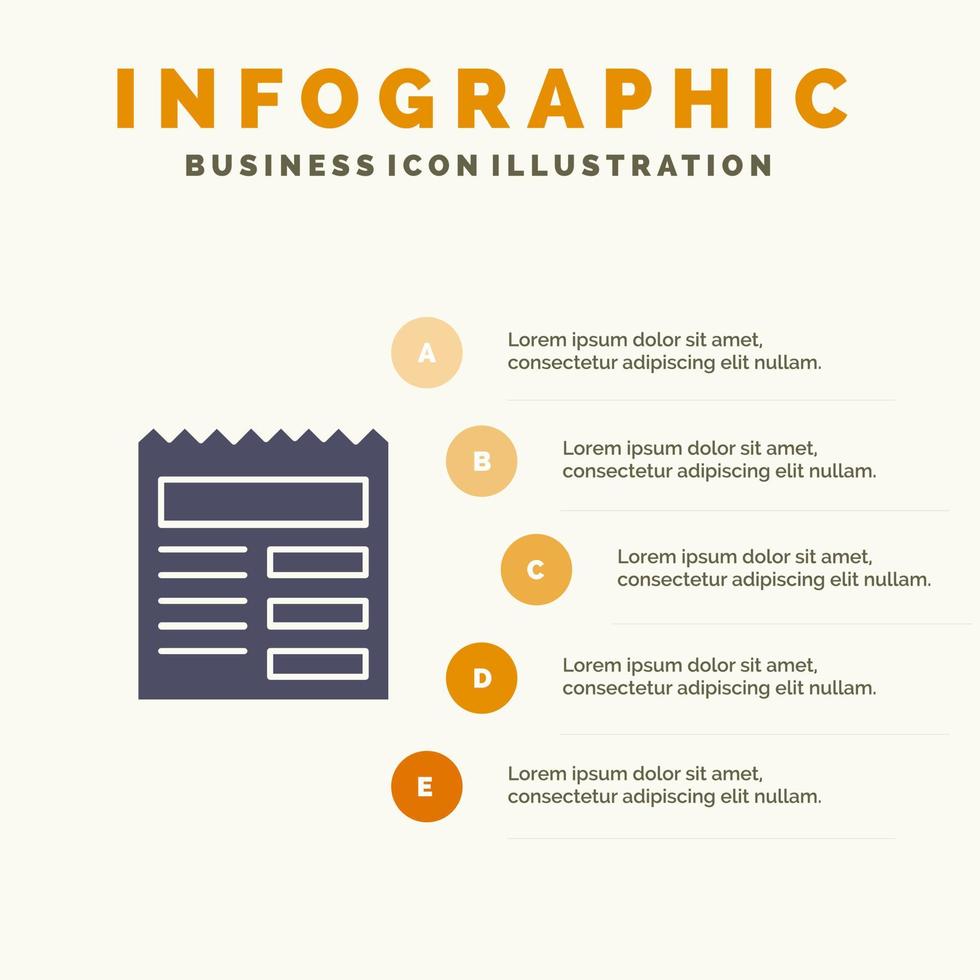 INFOGRAPHIC
BUSINESS ICON ILLUSTRATION

A
Lorem ipsum dolor sit amet, consectetur adipiscing elit nullam.

B
Lorem ipsum dolor sit amet, consectetur adipiscing elit nullam.

C
Lorem ipsum dolor sit amet, consectetur adipiscing elit nullam.

D
Lorem ipsum dolor sit amet, consectetur adipiscing elit nullam.

E
Lorem ipsum dolor sit amet, consectetur adipiscing elit nullam.