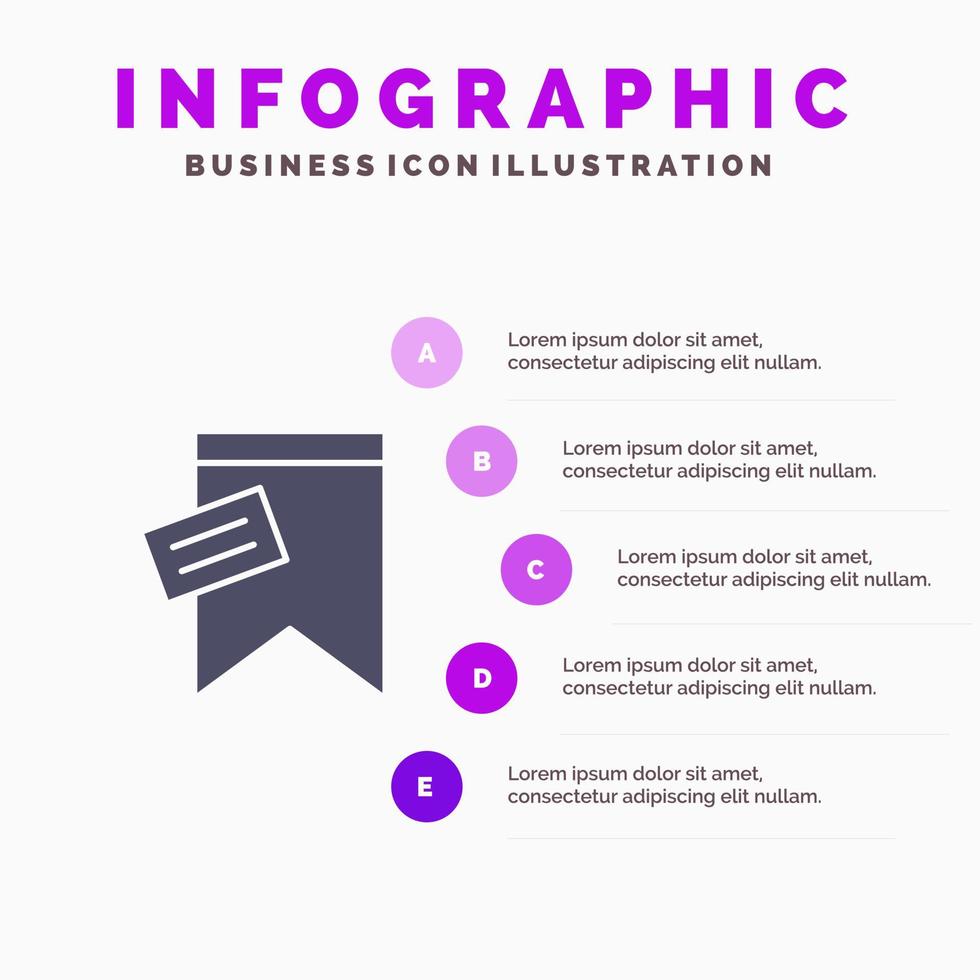 INFOGRAPHIC
BUSINESS ICON ILLUSTRATION

A
Lorem ipsum dolor sit amet, consectetur adipiscing elit nullam.

B
Lorem ipsum dolor sit amet, consectetur adipiscing elit nullam.

C
Lorem ipsum dolor sit amet, consectetur adipiscing elit nullam.

D
Lorem ipsum dolor sit amet, consectetur adipiscing elit nullam.

E
Lorem ipsum dolor sit amet, consectetur adipiscing elit nullam.