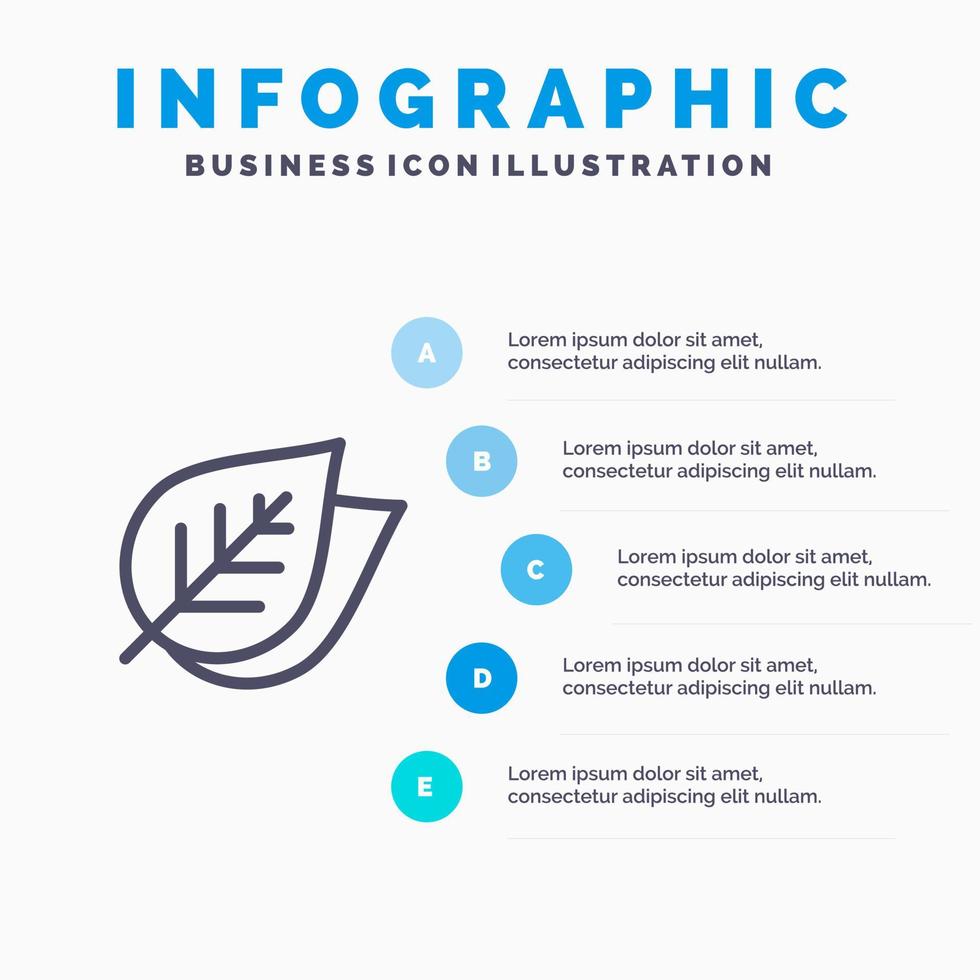 INFOGRAPHIC
BUSINESS ICON ILLUSTRATION

A
Lorem ipsum dolor sit amet, consectetur adipiscing elit nullam.

B
Lorem ipsum dolor sit amet, consectetur adipiscing elit nullam.

C
Lorem ipsum dolor sit amet, consectetur adipiscing elit nullam.

D
Lorem ipsum dolor sit amet, consectetur adipiscing elit nullam.

E
Lorem ipsum dolor sit amet, consectetur adipiscing elit nullam.