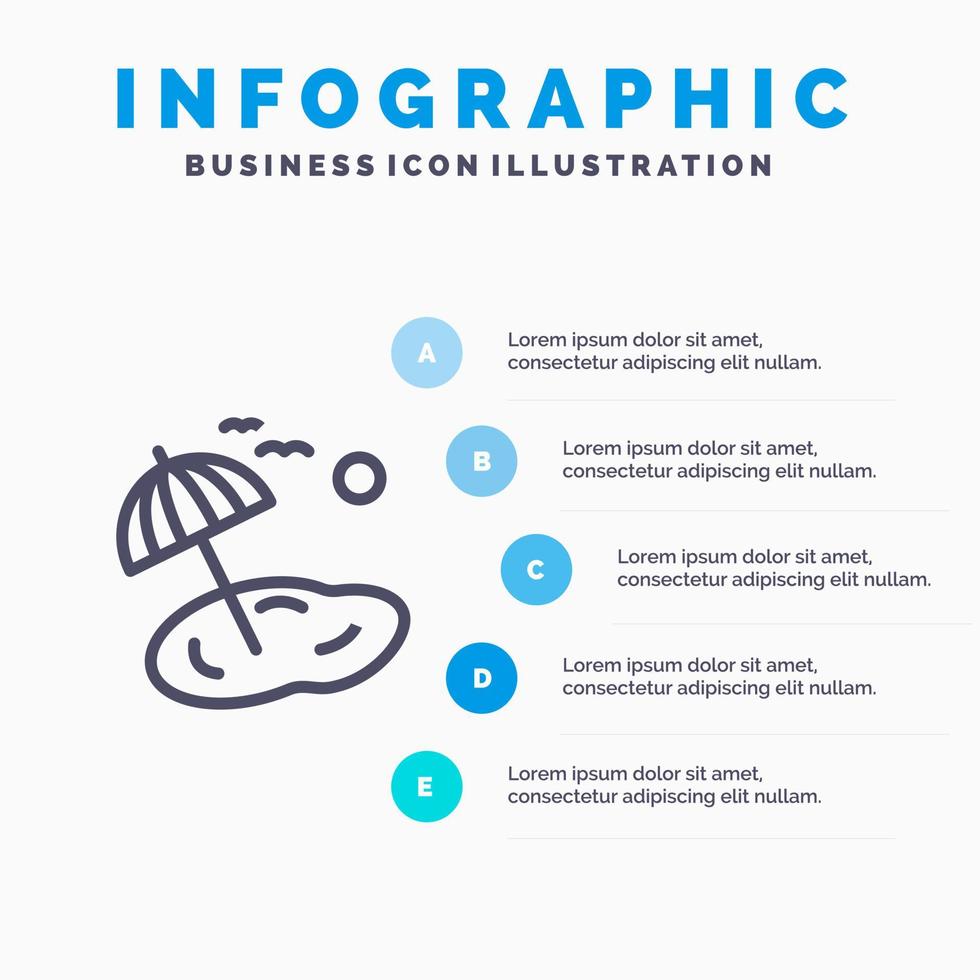 INFOGRAPHIC
BUSINESS ICON ILLUSTRATION

A
Lorem ipsum dolor sit amet, consectetur adipiscing elit nullam.

B
Lorem ipsum dolor sit amet, consectetur adipiscing elit nullam.

C
Lorem ipsum dolor sit amet, consectetur adipiscing elit nullam.

D
Lorem ipsum dolor sit amet, consectetur adipiscing elit nullam.

E
Lorem ipsum dolor sit amet, consectetur adipiscing elit nullam.