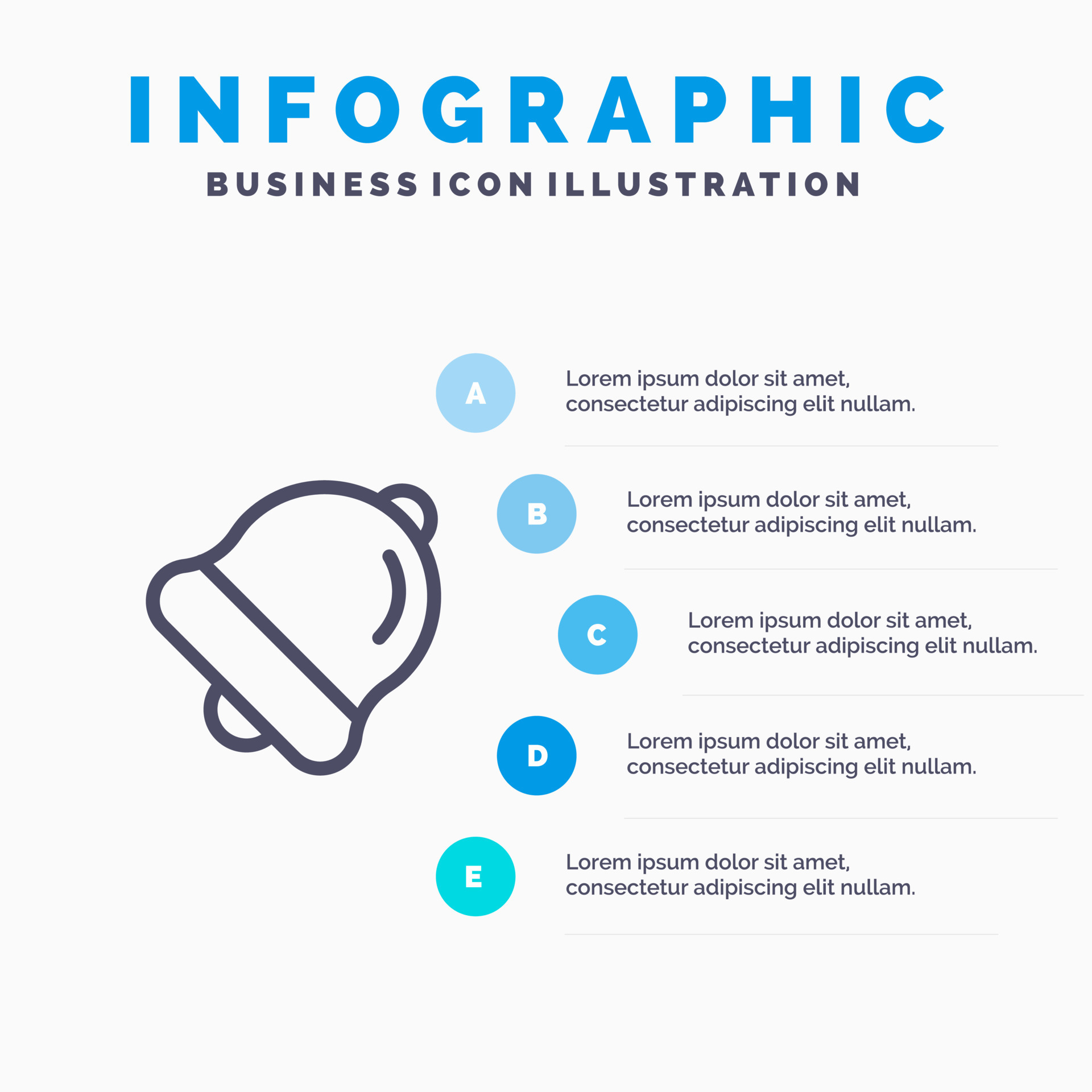 INFOGRAPHIC
BUSINESS ICON ILLUSTRATION

A
Lorem ipsum dolor sit amet, consectetur adipiscing elit nullam.

B
Lorem ipsum dolor sit amet, consectetur adipiscing elit nullam.

C
Lorem ipsum dolor sit amet, consectetur adipiscing elit nullam.

D
Lorem ipsum dolor sit amet, consectetur adipiscing elit nullam.

E
Lorem ipsum dolor sit amet, consectetur adipiscing elit nullam.