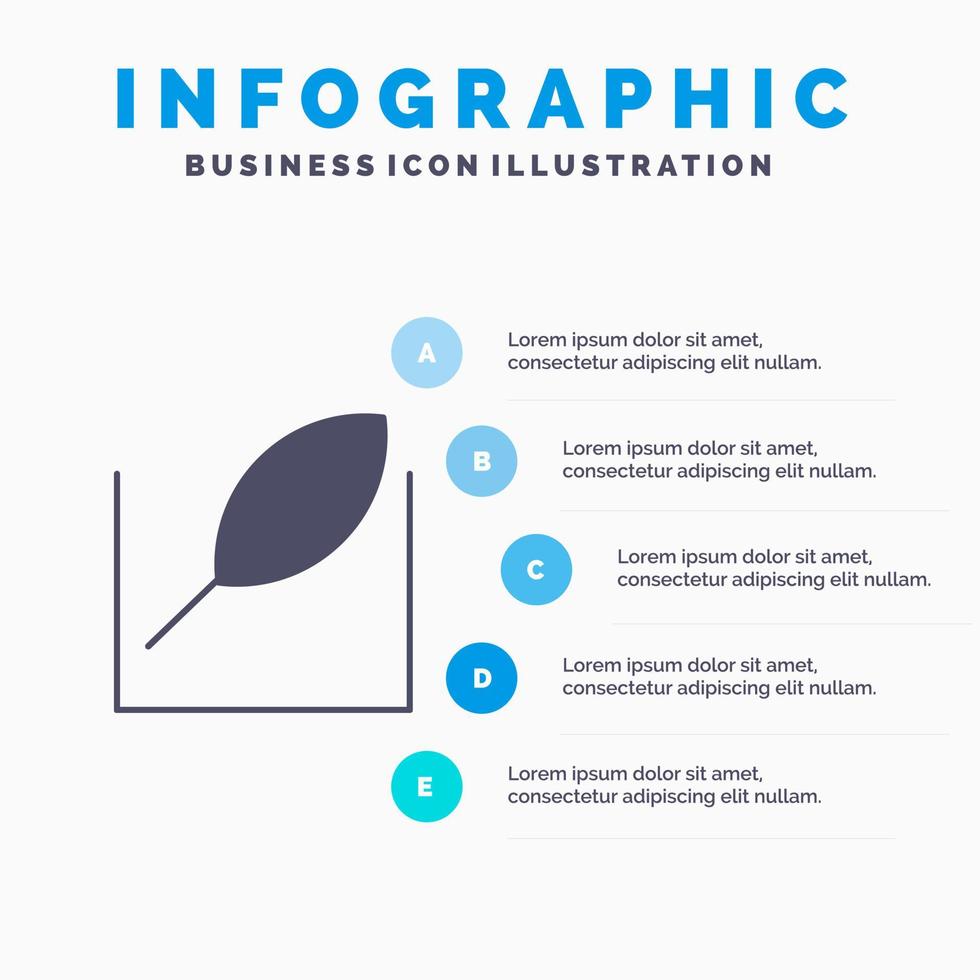 INFOGRAPHIC
BUSINESS ICON ILLUSTRATION

A
Lorem ipsum dolor sit amet, consectetur adipiscing elit nullam.

B
Lorem ipsum dolor sit amet, consectetur adipiscing elit nullam.

C
Lorem ipsum dolor sit amet, consectetur adipiscing elit nullam.

D
Lorem ipsum dolor sit amet, consectetur adipiscing elit nullam.

E
Lorem ipsum dolor sit amet, consectetur adipiscing elit nullam.